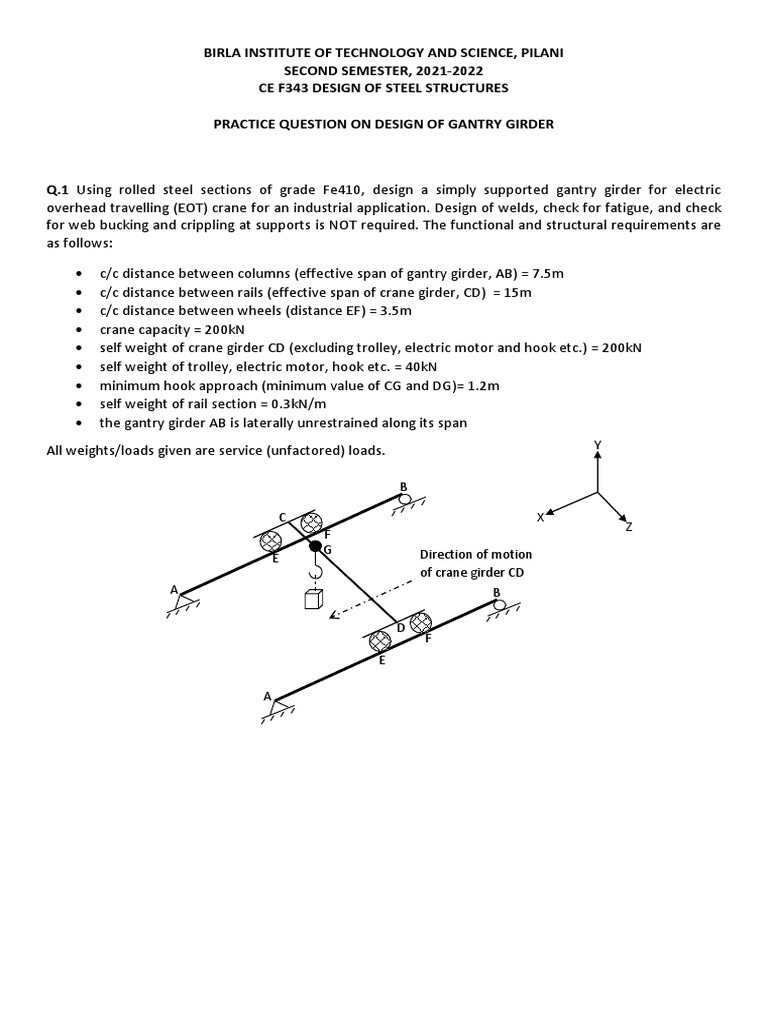 BIRLA INSTITUTE OF TECHNOLOGY AND SCIENCE, PILANI
SECOND SEMESTER, 2021-2022
CE F343 DESIGN OF STEEL STRUCTURES

PRACTICE QUESTION ON DESIGN OF GANTRY GIRDER

Q.1 Using rolled steel sections of grade Fe410, design a simply supported gantry girder for electric overhead travelling (EOT) crane for an industrial application. Design of welds, check for fatigue, and check for web bucking and crippling at supports is NOT required. The functional and structural requirements are as follows:

• c/c distance between columns (effective span of gantry girder, AB) = 7.5m
• c/c distance between rails (effective span of crane girder, CD) = 15m
• c/c distance between wheels (distance EF) = 3.5m
• crane capacity = 200kN
• self weight of crane girder CD (excluding trolley, electric motor and hook etc.) = 200kN
• self weight of trolley, electric motor, hook etc. = 40kN
• minimum hook approach (minimum value of CG and DG)= 1.2m
• self weight of rail section = 0.3kN/m
• the gantry girder AB is laterally unrestrained along its span

All weights/loads given are service (unfactored) loads.

Y
X
Z
B
C
F
G
E
A
Direction of motion of crane girder CD
B
D
F
E
A