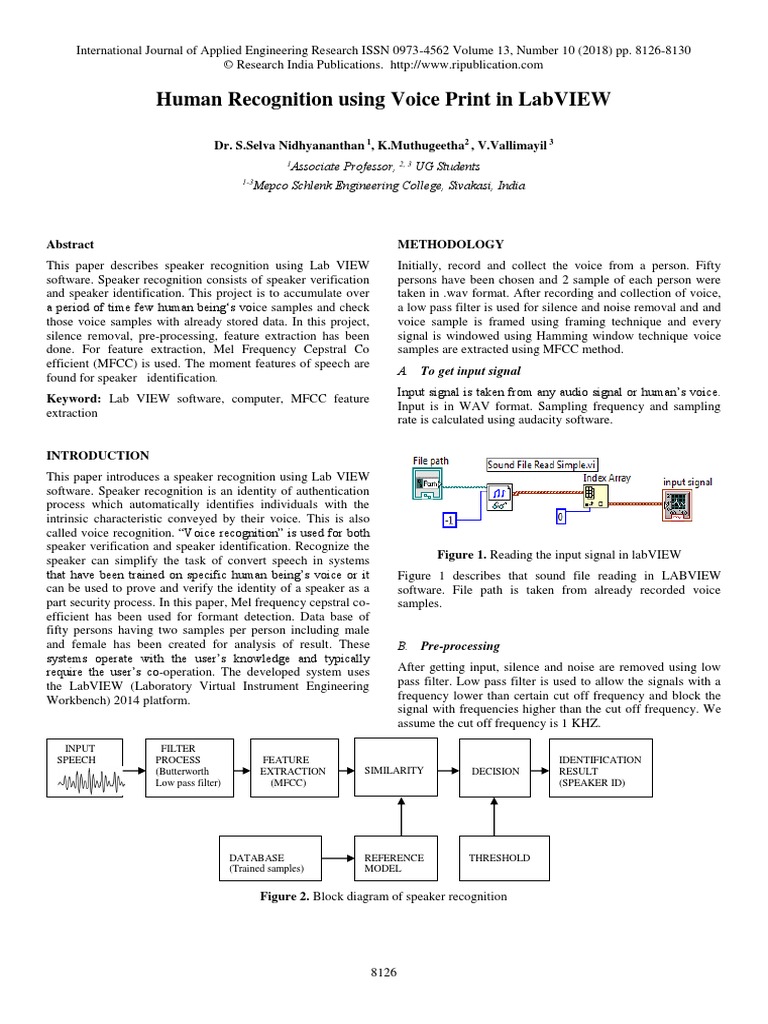 International Journal of Applied Engineering Research ISSN 0973-4562 Volume 13, Number 10 (2018) pp. 8126-8130
© Research India Publications. http://www.ripublication.com

Human Recognition using Voice Print in LabVIEW

Dr. S.Selva Nidhyananthan $^1$, K.Muthugeetha$^2$ , V.Vallimayil $^3$
$^1$Associate Professor, $^{2, 3}$ UG Students
$^{1-3}$Mepco Schlenk Engineering College, Sivakasi, India

Abstract

This paper describes speaker recognition using Lab VIEW software. Speaker recognition consists of speaker verification and speaker identification. This project is to accumulate over a period of time few human being's voice samples and check those voice samples with already stored data. In this project, silence removal, pre-processing, feature extraction has been done. For feature extraction, Mel Frequency Cepstral Co efficient (MFCC) is used. The moment features of speech are found for speaker identification.

Keyword: Lab VIEW software, computer, MFCC feature extraction

INTRODUCTION

This paper introduces a speaker recognition using Lab VIEW software. Speaker recognition is an identity of authentication process which automatically identifies individuals with the intrinsic characteristic conveyed by their voice. This is also called voice recognition. "Voice recognition" is used for both speaker verification and speaker identification. Recognize the speaker can simplify the task of convert speech in systems that have been trained on specific human being's voice or it can be used to prove and verify the identity of a speaker as a part security process. In this paper, Mel frequency cepstral co-efficient has been used for formant detection. Data base of fifty persons having two samples per person including male and female has been created for analysis of result. These systems operate with the user's knowledge and typically require the user's co-operation. The developed system uses the LabVIEW (Laboratory Virtual Instrument Engineering Workbench) 2014 platform.

METHODOLOGY

Initially, record and collect the voice from a person. Fifty persons have been chosen and 2 sample of each person were taken in .wav format. After recording and collection of voice, a low pass filter is used for silence and noise removal and and voice sample is framed using framing technique and every signal is windowed using Hamming window technique voice samples are extracted using MFCC method.

A. To get input signal

Input signal is taken from any audio signal or human's voice. Input is in WAV format. Sampling frequency and sampling rate is calculated using audacity software.

File path
Sound File Read Simple.vi
Index Array
input signal
-1
0

Figure 1. Reading the input signal in labVIEW

Figure 1 describes that sound file reading in LABVIEW software. File path is taken from already recorded voice samples.

B. Pre-processing

After getting input, silence and noise are removed using low pass filter. Low pass filter is used to allow the signals with a frequency lower than certain cut off frequency and block the signal with frequencies higher than the cut off frequency. We assume the cut off frequency is 1 KHZ.

INPUT SPEECH
FILTER PROCESS (Butterworth Low pass filter)
FEATURE EXTRACTION (MFCC)
SIMILARITY
DECISION
IDENTIFICATION RESULT (SPEAKER ID)
DATABASE (Trained samples)
REFERENCE MODEL
THRESHOLD

Figure 2. Block diagram of speaker recognition

8126