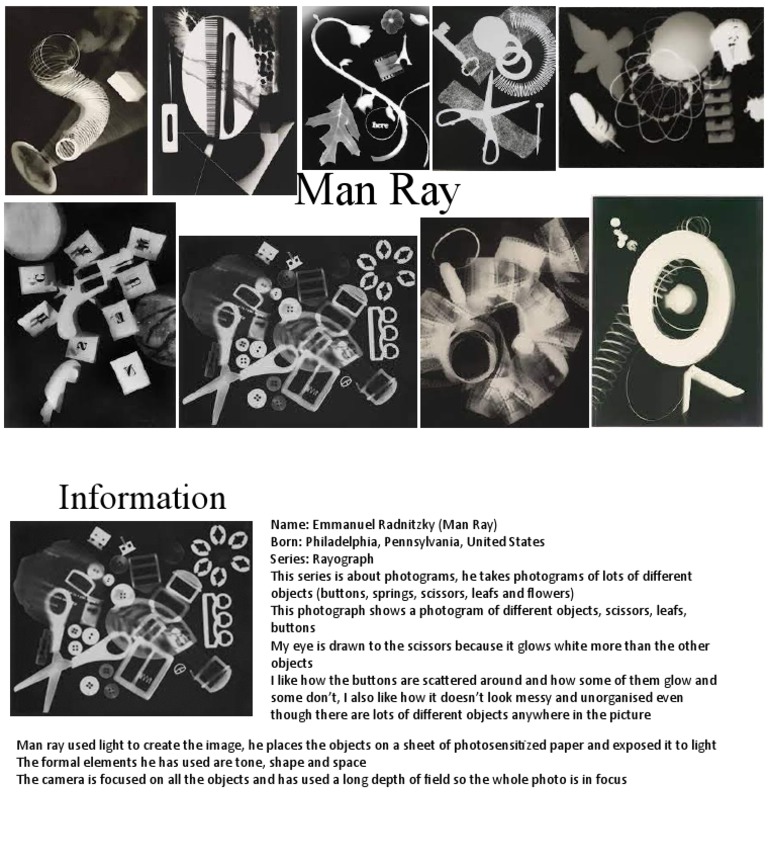 here

Man Ray

Information

Name: Emmanuel Radnitzky (Man Ray)
Born: Philadelphia, Pennsylvania, United States
Series: Rayograph
This series is about photograms, he takes photograms of lots of different objects (buttons, springs, scissors, leafs and flowers)
This photograph shows a photogram of different objects, scissors, leafs, buttons
My eye is drawn to the scissors because it glows white more than the other objects
I like how the buttons are scattered around and how some of them glow and some don't, I also like how it doesn't look messy and unorganised even though there are lots of different objects anywhere in the picture

Man ray used light to create the image, he places the objects on a sheet of photosensitized paper and exposed it to light
The formal elements he has used are tone, shape and space
The camera is focused on all the objects and has used a long depth of field so the whole photo is in focus