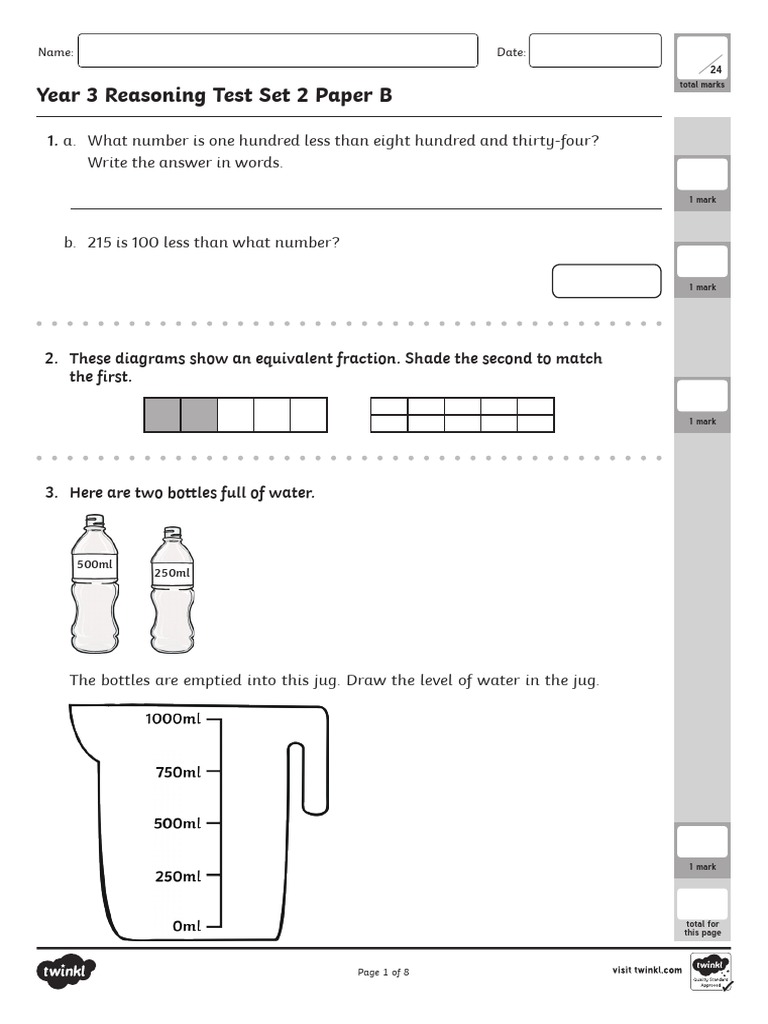 Name:

Date:

24
total marks

Year 3 Reasoning Test Set 2 Paper B

1. a. What number is one hundred less than eight hundred and thirty-four? Write the answer in words.

1 mark

b. 215 is 100 less than what number?

1 mark

2. These diagrams show an equivalent fraction. Shade the second to match the first.

1 mark

3. Here are two bottles full of water.

500ml

250ml

The bottles are emptied into this jug. Draw the level of water in the jug.

1000ml

750ml

500ml

250ml

0ml

1 mark

total for this page

twinkl

Page 1 of 8

visit twinkl.com

twinkl Quality Standard Approved