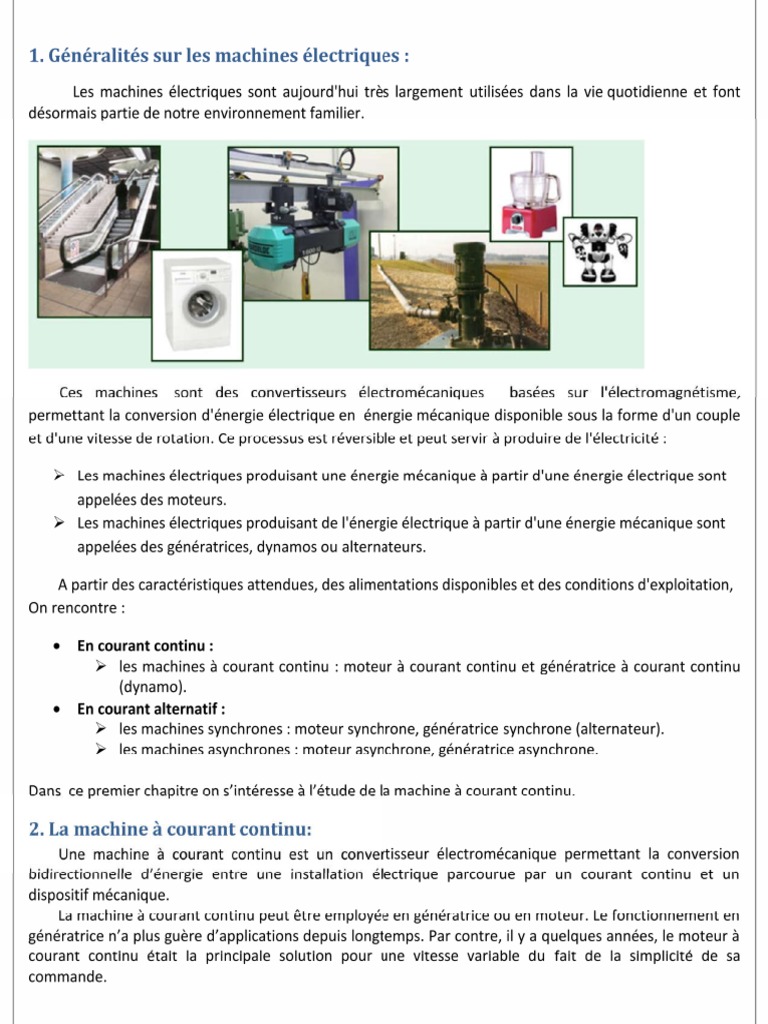 1. Généralités sur les machines électriques :

Les machines électriques sont aujourd'hui très largement utilisées dans la vie quotidienne et font désormais partie de notre environnement familier.

Ces machines sont des convertisseurs électromécaniques basées sur l'électromagnétisme, permettant la conversion d'énergie électrique en énergie mécanique disponible sous la forme d'un couple et d'une vitesse de rotation. Ce processus est réversible et peut servir à produire de l'électricité :

➢ Les machines électriques produisant une énergie mécanique à partir d'une énergie électrique sont appelées des moteurs.
➢ Les machines électriques produisant de l'énergie électrique à partir d'une énergie mécanique sont appelées des génératrices, dynamos ou alternateurs.

A partir des caractéristiques attendues, des alimentations disponibles et des conditions d'exploitation, On rencontre :

• En courant continu :
➢ les machines à courant continu : moteur à courant continu et génératrice à courant continu (dynamo).
• En courant alternatif :
➢ les machines synchrones : moteur synchrone, génératrice synchrone (alternateur).
➢ les machines asynchrones : moteur asynchrone, génératrice asynchrone.

Dans ce premier chapitre on s'intéresse à l'étude de la machine à courant continu.

2. La machine à courant continu:

Une machine à courant continu est un convertisseur électromécanique permettant la conversion bidirectionnelle d'énergie entre une installation électrique parcourue par un courant continu et un dispositif mécanique.

La machine à courant continu peut être employée en génératrice ou en moteur. Le fonctionnement en génératrice n'a plus guère d'applications depuis longtemps. Par contre, il y a quelques années, le moteur à courant continu était la principale solution pour une vitesse variable du fait de la simplicité de sa commande.