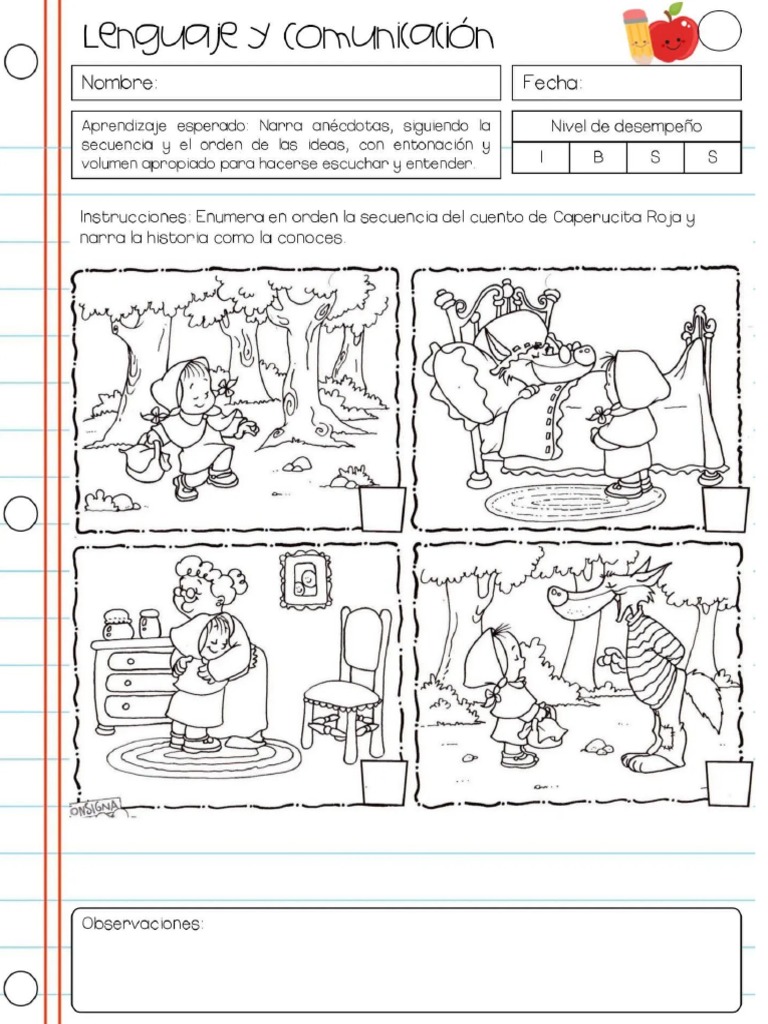 Lenguaje y comunicación

Nombre:

Fecha:

Aprendizaje esperado: Narra anécdotas, siguiendo la secuencia y el orden de las ideas, con entonación y volumen apropiado para hacerse escuchar y entender.

| Nivel de desempeño | | | |
|---|---|---|---|
| I | B | S | S |

Instrucciones: Enumera en orden la secuencia del cuento de Caperucita Roja y narra la historia como la conoces.

ONSIGNA

Observaciones: