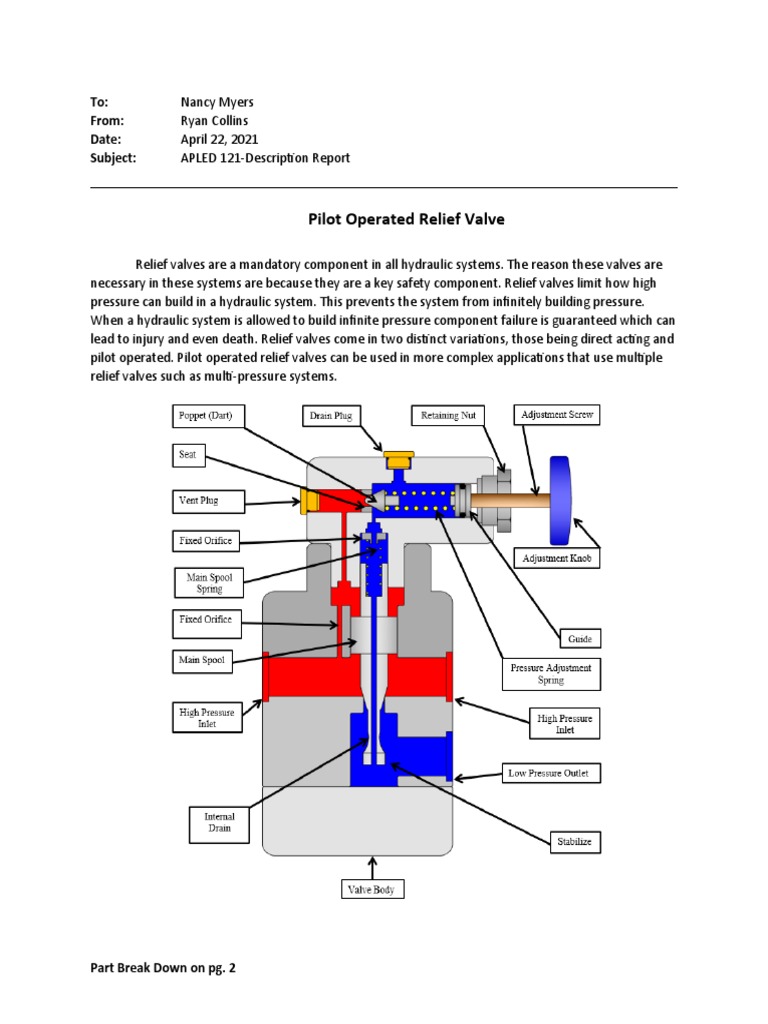 To: Nancy Myers
From: Ryan Collins
Date: April 22, 2021
Subject: APLED 121-Description Report

Pilot Operated Relief Valve

Relief valves are a mandatory component in all hydraulic systems. The reason these valves are necessary in these systems are because they are a key safety component. Relief valves limit how high pressure can build in a hydraulic system. This prevents the system from infinitely building pressure. When a hydraulic system is allowed to build infinite pressure component failure is guaranteed which can lead to injury and even death. Relief valves come in two distinct variations, those being direct acting and pilot operated. Pilot operated relief valves can be used in more complex applications that use multiple relief valves such as multi-pressure systems.

Poppet (Dart)
Drain Plug
Retaining Nut
Adjustment Screw
Seat
Vent Plug
Fixed Orifice
Adjustment Knob
Main Spool Spring
Fixed Orifice
Guide
Main Spool
Pressure Adjustment Spring
High Pressure Inlet
High Pressure Inlet
Low Pressure Outlet
Internal Drain
Stabilize
Valve Body

Part Break Down on pg. 2