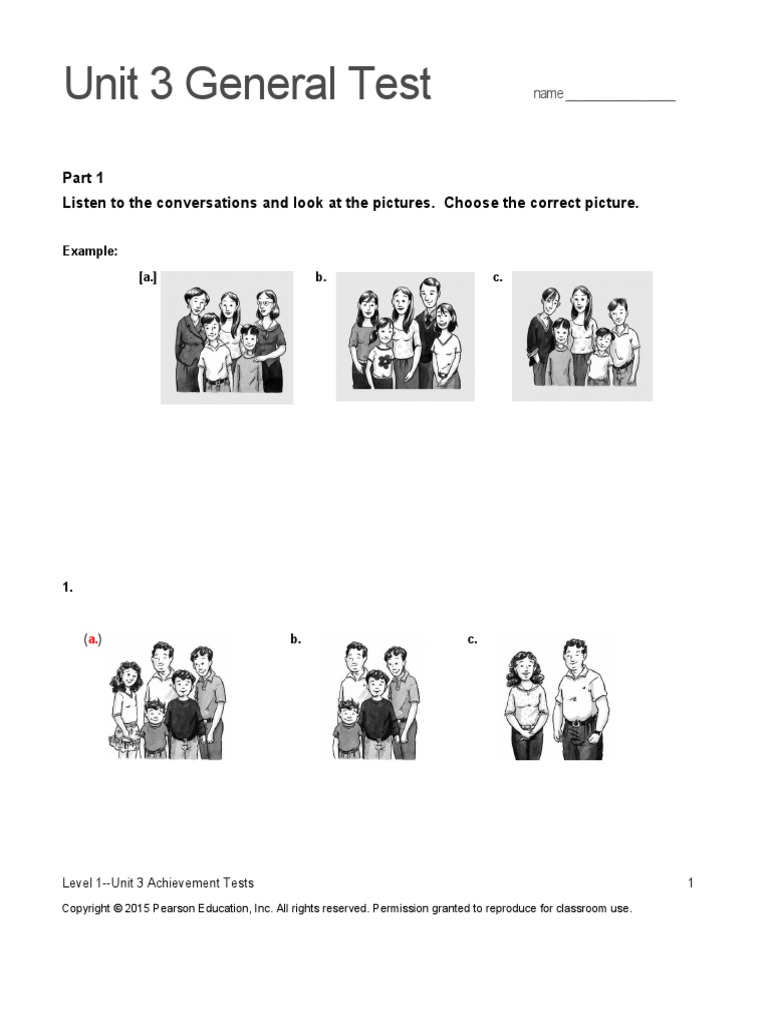 Unit 3 General Test

name_______________

Part 1

Listen to the conversations and look at the pictures. Choose the correct picture.

Example:

[a.] b. c.

1.

(a.) b. c.

Level 1--Unit 3 Achievement Tests 1

Copyright © 2015 Pearson Education, Inc. All rights reserved. Permission granted to reproduce for classroom use.