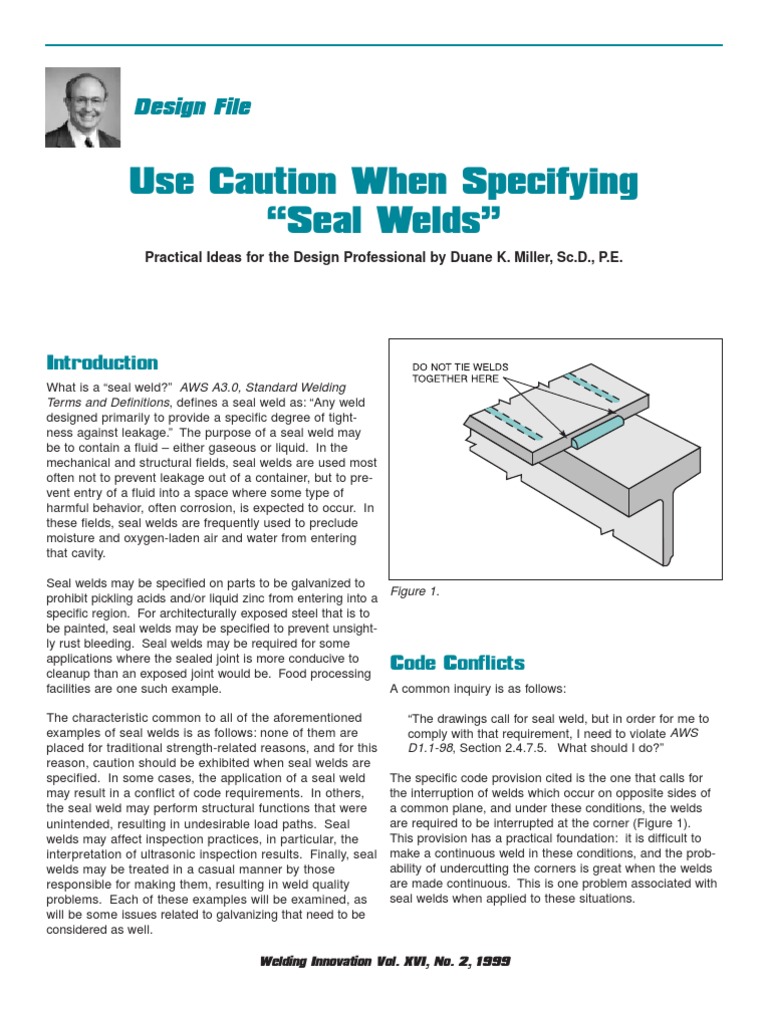 Design File

Use Caution When Specifying "Seal Welds"

Practical Ideas for the Design Professional by Duane K. Miller, Sc.D., P.E.

Introduction

What is a "seal weld?" AWS A3.0, Standard Welding Terms and Definitions, defines a seal weld as: "Any weld designed primarily to provide a specific degree of tightness against leakage." The purpose of a seal weld may be to contain a fluid – either gaseous or liquid. In the mechanical and structural fields, seal welds are used most often not to prevent leakage out of a container, but to prevent entry of a fluid into a space where some type of harmful behavior, often corrosion, is expected to occur. In these fields, seal welds are frequently used to preclude moisture and oxygen-laden air and water from entering that cavity.

Seal welds may be specified on parts to be galvanized to prohibit pickling acids and/or liquid zinc from entering into a specific region. For architecturally exposed steel that is to be painted, seal welds may be specified to prevent unsightly rust bleeding. Seal welds may be required for some applications where the sealed joint is more conducive to cleanup than an exposed joint would be. Food processing facilities are one such example.

The characteristic common to all of the aforementioned examples of seal welds is as follows: none of them are placed for traditional strength-related reasons, and for this reason, caution should be exhibited when seal welds are specified. In some cases, the application of a seal weld may result in a conflict of code requirements. In others, the seal weld may perform structural functions that were unintended, resulting in undesirable load paths. Seal welds may affect inspection practices, in particular, the interpretation of ultrasonic inspection results. Finally, seal welds may be treated in a casual manner by those responsible for making them, resulting in weld quality problems. Each of these examples will be examined, as will be some issues related to galvanizing that need to be considered as well.

DO NOT TIE WELDS TOGETHER HERE

Figure 1.

Code Conflicts

A common inquiry is as follows:

"The drawings call for seal weld, but in order for me to comply with that requirement, I need to violate AWS D1.1-98, Section 2.4.7.5. What should I do?"

The specific code provision cited is the one that calls for the interruption of welds which occur on opposite sides of a common plane, and under these conditions, the welds are required to be interrupted at the corner (Figure 1). This provision has a practical foundation: it is difficult to make a continuous weld in these conditions, and the probability of undercutting the corners is great when the welds are made continuous. This is one problem associated with seal welds when applied to these situations.

Welding Innovation Vol. XVI, No. 2, 1999