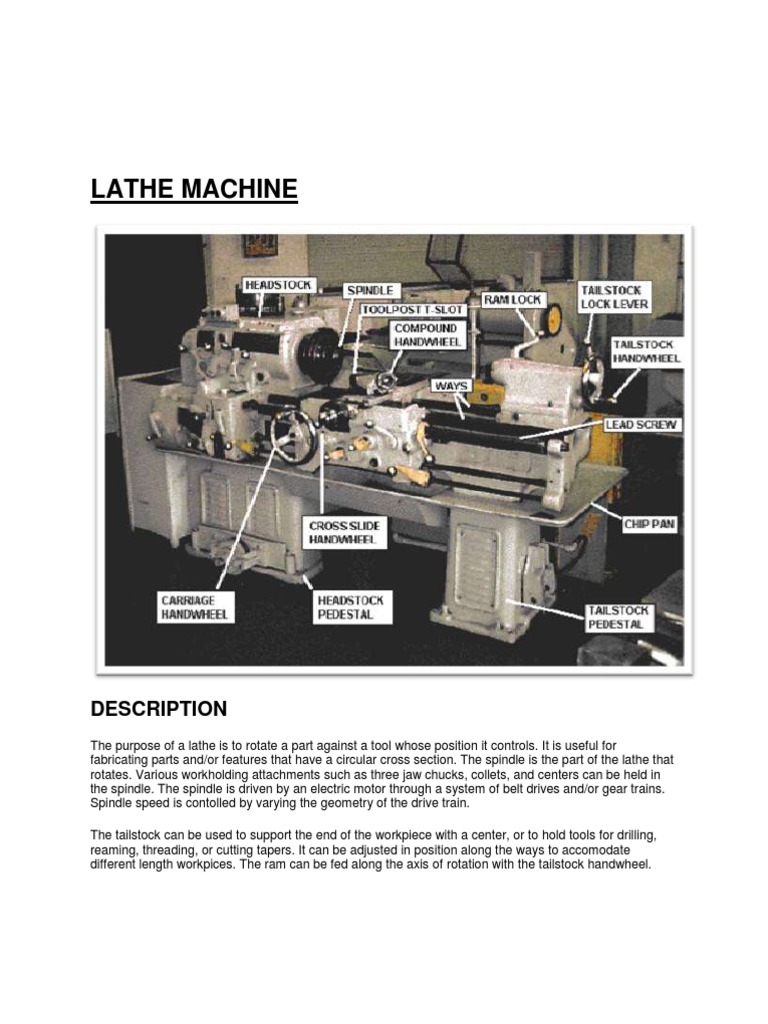 LATHE MACHINE

HEADSTOCK
SPINDLE
TOOLPOST T-SLOT
COMPOUND HANDWHEEL
RAM LOCK
TAILSTOCK LOCK LEVER
TAILSTOCK HANDWHEEL
WAYS
LEAD SCREW
CHIP PAN
CROSS SLIDE HANDWHEEL
CARRIAGE HANDWHEEL
HEADSTOCK PEDESTAL
TAILSTOCK PEDESTAL

DESCRIPTION

The purpose of a lathe is to rotate a part against a tool whose position it controls. It is useful for fabricating parts and/or features that have a circular cross section. The spindle is the part of the lathe that rotates. Various workholding attachments such as three jaw chucks, collets, and centers can be held in the spindle. The spindle is driven by an electric motor through a system of belt drives and/or gear trains. Spindle speed is contolled by varying the geometry of the drive train.

The tailstock can be used to support the end of the workpiece with a center, or to hold tools for drilling, reaming, threading, or cutting tapers. It can be adjusted in position along the ways to accomodate different length workpices. The ram can be fed along the axis of rotation with the tailstock handwheel.