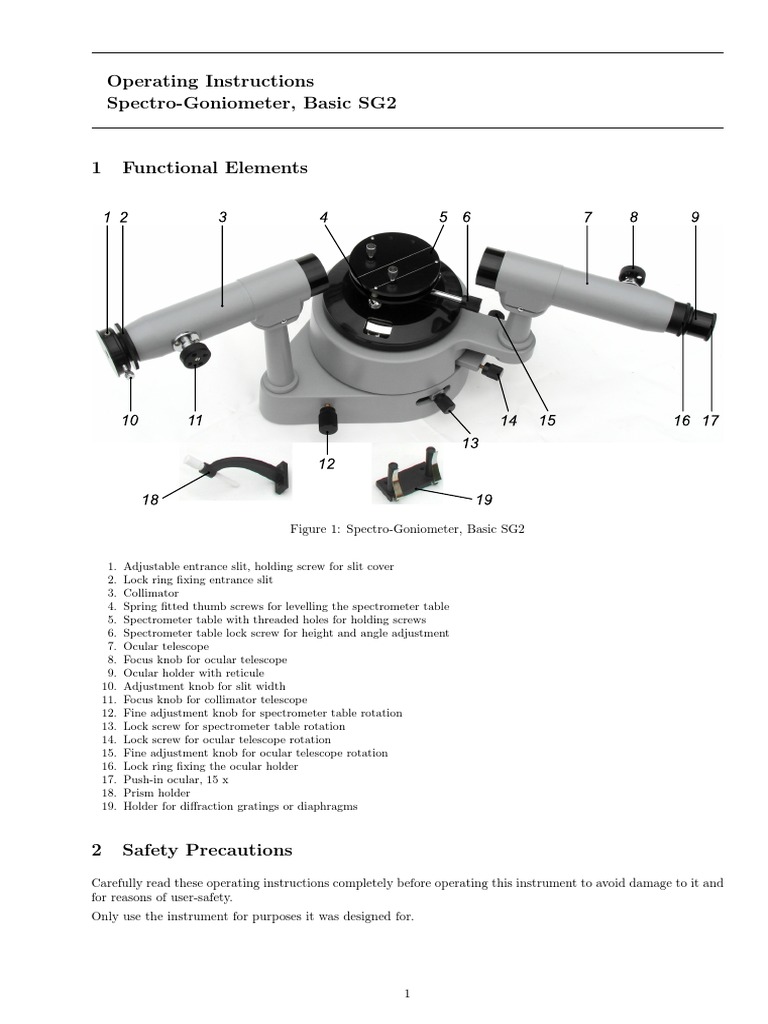 Operating Instructions
Spectro-Goniometer, Basic SG2

1 Functional Elements

1 2 3 4 5 6 7 8 9

10 11 14 15 16 17

13

12

18 19

Figure 1: Spectro-Goniometer, Basic SG2

1. Adjustable entrance slit, holding screw for slit cover
2. Lock ring fixing entrance slit
3. Collimator
4. Spring fitted thumb screws for levelling the spectrometer table
5. Spectrometer table with threaded holes for holding screws
6. Spectrometer table lock screw for height and angle adjustment
7. Ocular telescope
8. Focus knob for ocular telescope
9. Ocular holder with reticule
10. Adjustment knob for slit width
11. Focus knob for collimator telescope
12. Fine adjustment knob for spectrometer table rotation
13. Lock screw for spectrometer table rotation
14. Lock screw for ocular telescope rotation
15. Fine adjustment knob for ocular telescope rotation
16. Lock ring fixing the ocular holder
17. Push-in ocular, 15 x
18. Prism holder
19. Holder for diffraction gratings or diaphragms

2 Safety Precautions

Carefully read these operating instructions completely before operating this instrument to avoid damage to it and for reasons of user-safety.

Only use the instrument for purposes it was designed for.

1