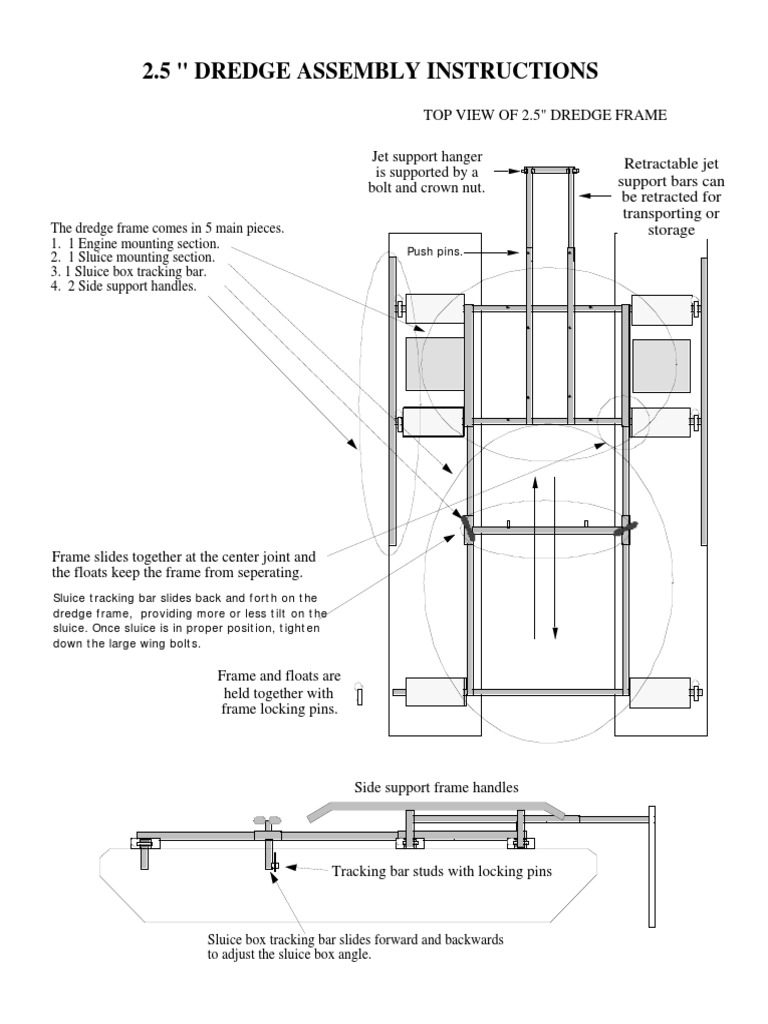 2.5 " DREDGE ASSEMBLY INSTRUCTIONS

TOP VIEW OF 2.5" DREDGE FRAME

Jet support hanger is supported by a bolt and crown nut.

Retractable jet support bars can be retracted for transporting or storage

The dredge frame comes in 5 main pieces.
1. 1 Engine mounting section.
2. 1 Sluice mounting section.
3. 1 Sluice box tracking bar.
4. 2 Side support handles.

Push pins.

Frame slides together at the center joint and the floats keep the frame from seperating.

Sluice tracking bar slides back and forth on the dredge frame, providing more or less tilt on the sluice. Once sluice is in proper position, tighten down the large wing bolts.

Frame and floats are held together with frame locking pins.

Side support frame handles

Tracking bar studs with locking pins

Sluice box tracking bar slides forward and backwards to adjust the sluice box angle.