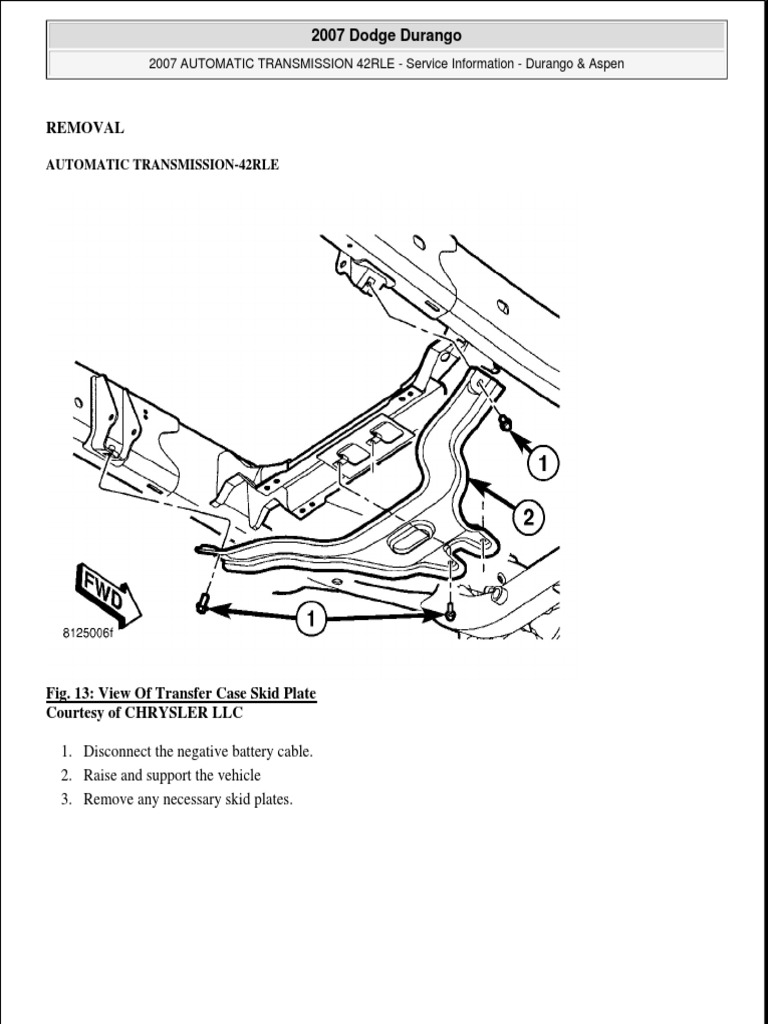 2007 Dodge Durango

2007 AUTOMATIC TRANSMISSION 42RLE - Service Information - Durango & Aspen

REMOVAL

AUTOMATIC TRANSMISSION-42RLE

1

2

FWD

1

8125006f

Fig. 13: View Of Transfer Case Skid Plate
Courtesy of CHRYSLER LLC

1. Disconnect the negative battery cable.
2. Raise and support the vehicle
3. Remove any necessary skid plates.