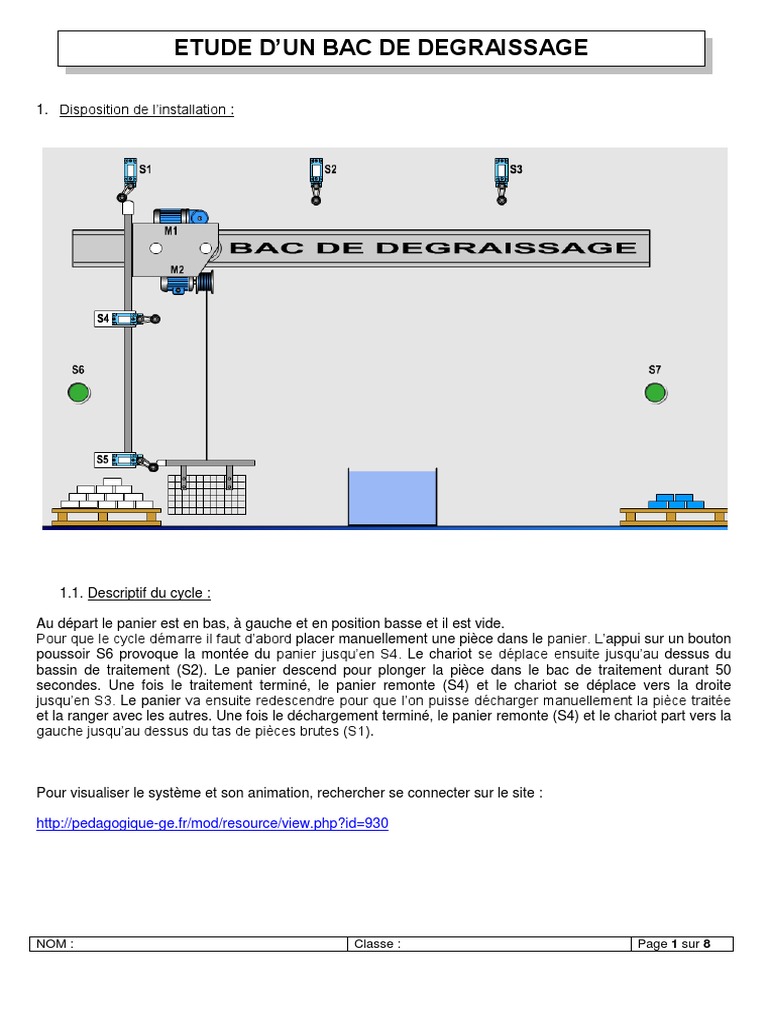 ETUDE D'UN BAC DE DEGRAISSAGE

1. Disposition de l'installation :

S1
S2
S3
M1
BAC DE DEGRAISSAGE
M2
S4
S6
S7
S5

1.1. Descriptif du cycle :

Au départ le panier est en bas, à gauche et en position basse et il est vide.
Pour que le cycle démarre il faut d'abord placer manuellement une pièce dans le panier. L'appui sur un bouton poussoir S6 provoque la montée du panier jusqu'en S4. Le chariot se déplace ensuite jusqu'au dessus du bassin de traitement (S2). Le panier descend pour plonger la pièce dans le bac de traitement durant 50 secondes. Une fois le traitement terminé, le panier remonte (S4) et le chariot se déplace vers la droite jusqu'en S3. Le panier va ensuite redescendre pour que l'on puisse décharger manuellement la pièce traitée et la ranger avec les autres. Une fois le déchargement terminé, le panier remonte (S4) et le chariot part vers la gauche jusqu'au dessus du tas de pièces brutes (S1).

Pour visualiser le système et son animation, rechercher se connecter sur le site :

http://pedagogique-ge.fr/mod/resource/view.php?id=930

| NOM : | Classe : | Page 1 sur 8 |
|---|---|---|