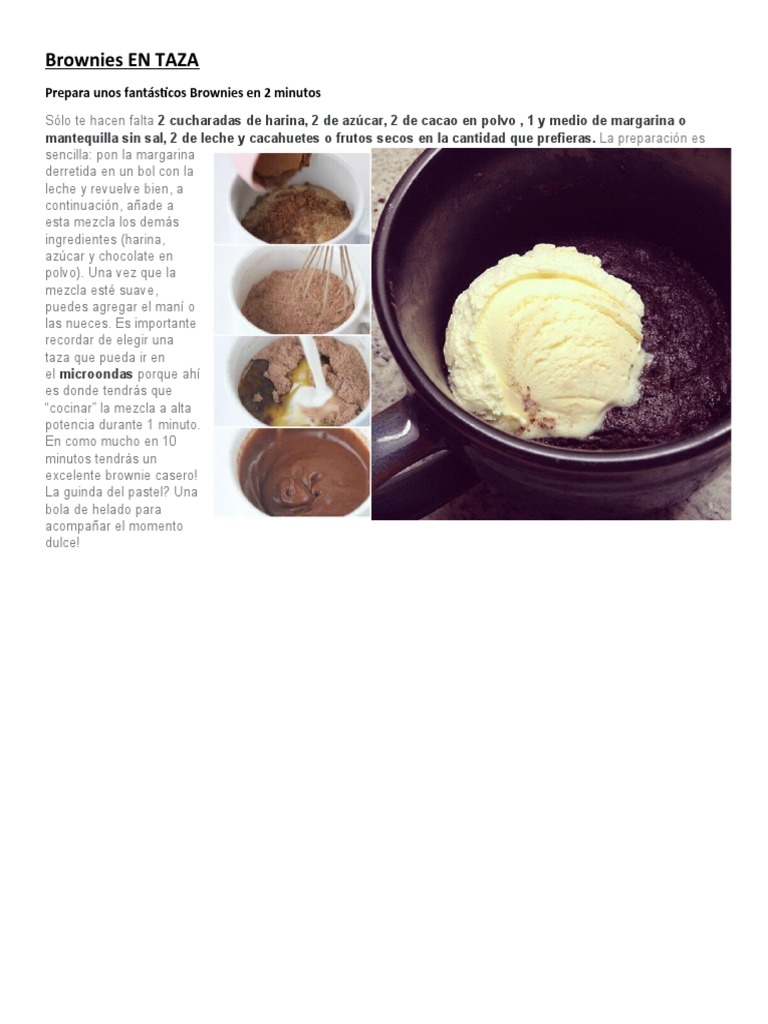 Brownies EN TAZA

Prepara unos fantásticos Brownies en 2 minutos

Sólo te hacen falta 2 cucharadas de harina, 2 de azúcar, 2 de cacao en polvo , 1 y medio de margarina o mantequilla sin sal, 2 de leche y cacahuetes o frutos secos en la cantidad que prefieras. La preparación es sencilla: pon la margarina derretida en un bol con la leche y revuelve bien, a continuación, añade a esta mezcla los demás ingredientes (harina, azúcar y chocolate en polvo). Una vez que la mezcla esté suave, puedes agregar el maní o las nueces. Es importante recordar de elegir una taza que pueda ir en el microondas porque ahí es donde tendrás que "cocinar" la mezcla a alta potencia durante 1 minuto. En como mucho en 10 minutos tendrás un excelente brownie casero! La guinda del pastel? Una bola de helado para acompañar el momento dulce!