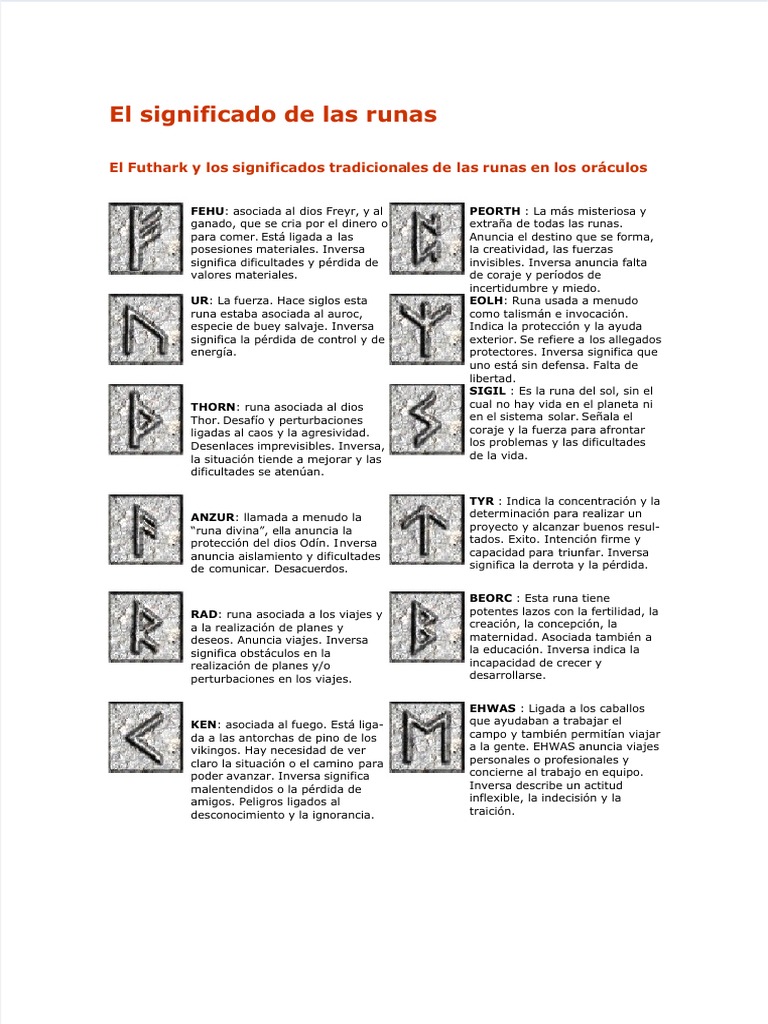 El significado de las runas

El Futhark y los significados tradicionales de las runas en los oráculos

FEHU: asociada al dios Freyr, y al ganado, que se cria por el dinero o para comer. Está ligada a las posesiones materiales. Inversa significa dificultades y pérdida de valores materiales.

UR: La fuerza. Hace siglos esta runa estaba asociada al auroc, especie de buey salvaje. Inversa significa la pérdida de control y de energía.

THORN: runa asociada al dios Thor. Desafío y perturbaciones ligadas al caos y la agresividad. Desenlaces imprevisibles. Inversa, la situación tiende a mejorar y las dificultades se atenúan.

ANZUR: llamada a menudo la "runa divina", ella anuncia la protección del dios Odín. Inversa anuncia aislamiento y dificultades de comunicar. Desacuerdos.

RAD: runa asociada a los viajes y a la realización de planes y deseos. Anuncia viajes. Inversa significa obstáculos en la realización de planes y/o perturbaciones en los viajes.

KEN: asociada al fuego. Está ligada a las antorchas de pino de los vikingos. Hay necesidad de ver claro la situación o el camino para poder avanzar. Inversa significa malentendidos o la pérdida de amigos. Peligros ligados al desconocimiento y la ignorancia.

PEORTH : La más misteriosa y extraña de todas las runas. Anuncia el destino que se forma, la creatividad, las fuerzas invisibles. Inversa anuncia falta de coraje y períodos de incertidumbre y miedo.

EOLH: Runa usada a menudo como talismán e invocación. Indica la protección y la ayuda exterior. Se refiere a los allegados protectores. Inversa significa que uno está sin defensa. Falta de libertad.

SIGIL : Es la runa del sol, sin el cual no hay vida en el planeta ni en el sistema solar. Señala el coraje y la fuerza para afrontar los problemas y las dificultades de la vida.

TYR : Indica la concentración y la determinación para realizar un proyecto y alcanzar buenos resultados. Exito. Intención firme y capacidad para triunfar. Inversa significa la derrota y la pérdida.

BEORC : Esta runa tiene potentes lazos con la fertilidad, la creación, la concepción, la maternidad. Asociada también a la educación. Inversa indica la incapacidad de crecer y desarrollarse.

EHWAS : Ligada a los caballos que ayudaban a trabajar el campo y también permitían viajar a la gente. EHWAS anuncia viajes personales o profesionales y concierne al trabajo en equipo. Inversa describe un actitud inflexible, la indecisión y la traición.