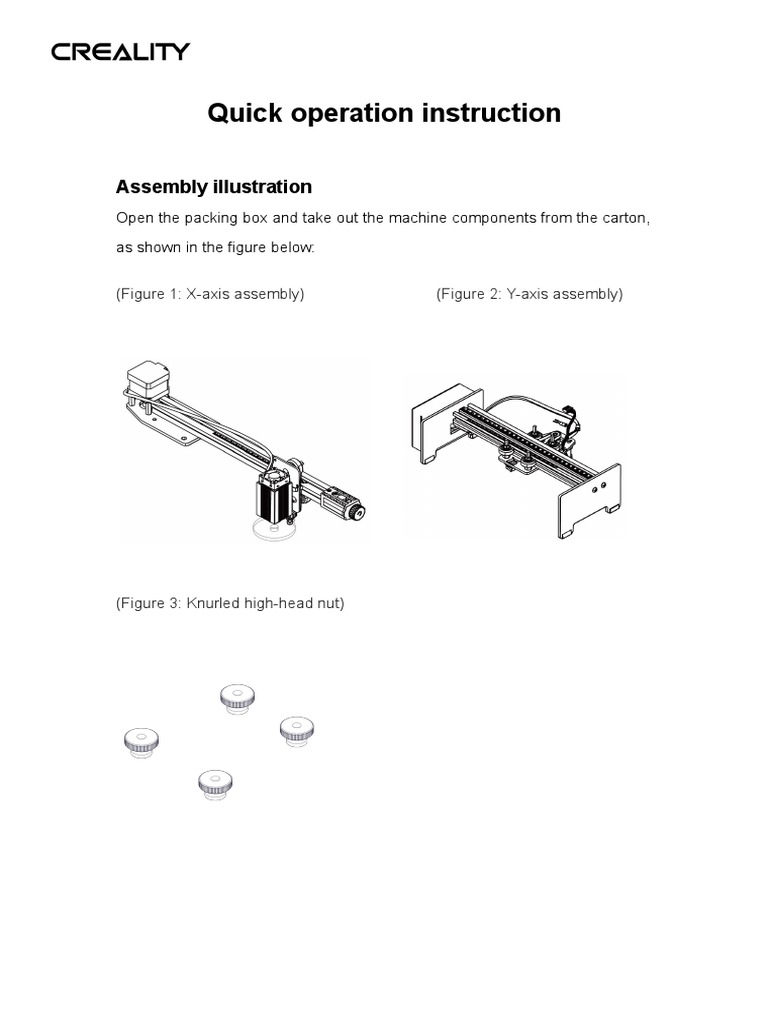 CREALITY

Quick operation instruction

Assembly illustration

Open the packing box and take out the machine components from the carton, as shown in the figure below:

(Figure 1: X-axis assembly)

(Figure 2: Y-axis assembly)

(Figure 3: Knurled high-head nut)