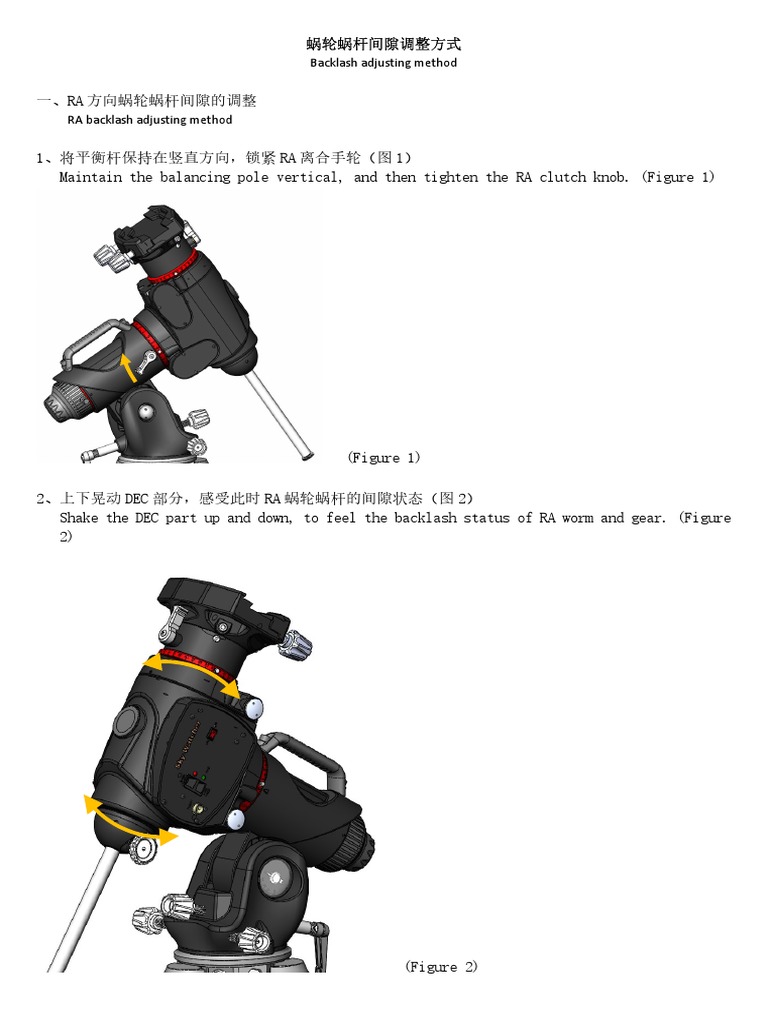 蜗轮蜗杆间隙调整方式
Backlash adjusting method

一、RA 方向蜗轮蜗杆间隙的调整
RA backlash adjusting method

1、将平衡杆保持在竖直方向，锁紧 RA 离合手轮（图 1）
Maintain the balancing pole vertical, and then tighten the RA clutch knob. (Figure 1)

(Figure 1)

2、上下晃动 DEC 部分，感受此时 RA 蜗轮蜗杆的间隙状态（图 2）
Shake the DEC part up and down, to feel the backlash status of RA worm and gear. (Figure 2)

(Figure 2)