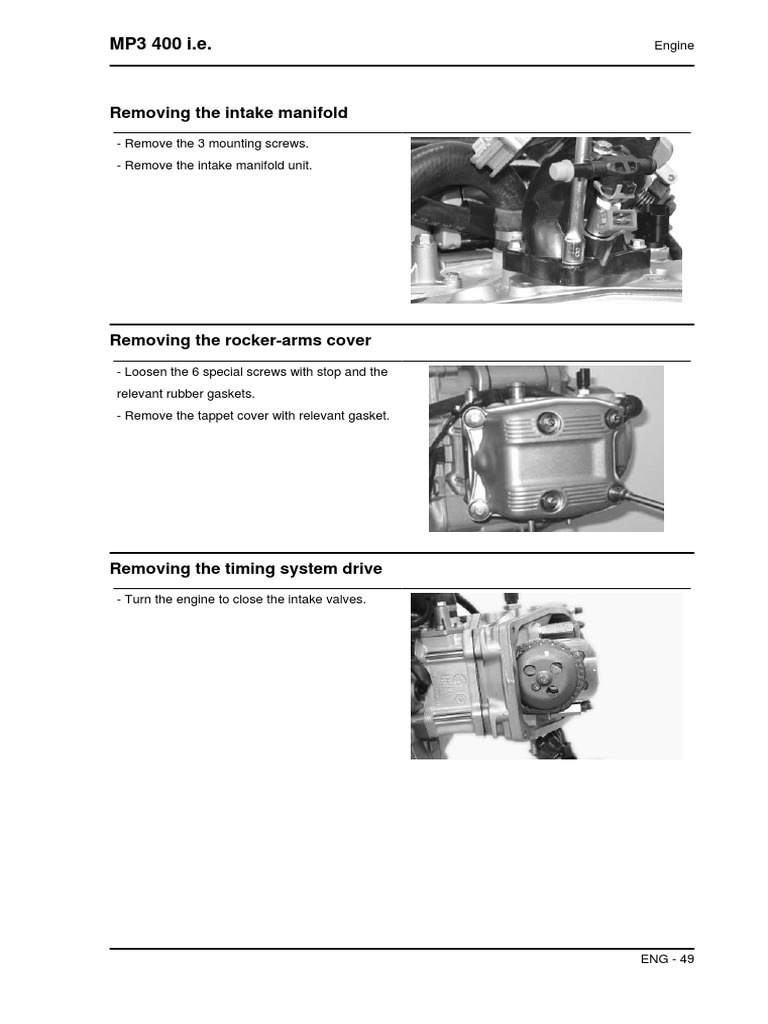 MP3 400 i.e.

Engine

Removing the intake manifold

- Remove the 3 mounting screws.
- Remove the intake manifold unit.

Removing the rocker-arms cover

- Loosen the 6 special screws with stop and the relevant rubber gaskets.
- Remove the tappet cover with relevant gasket.

Removing the timing system drive

- Turn the engine to close the intake valves.

ENG - 49