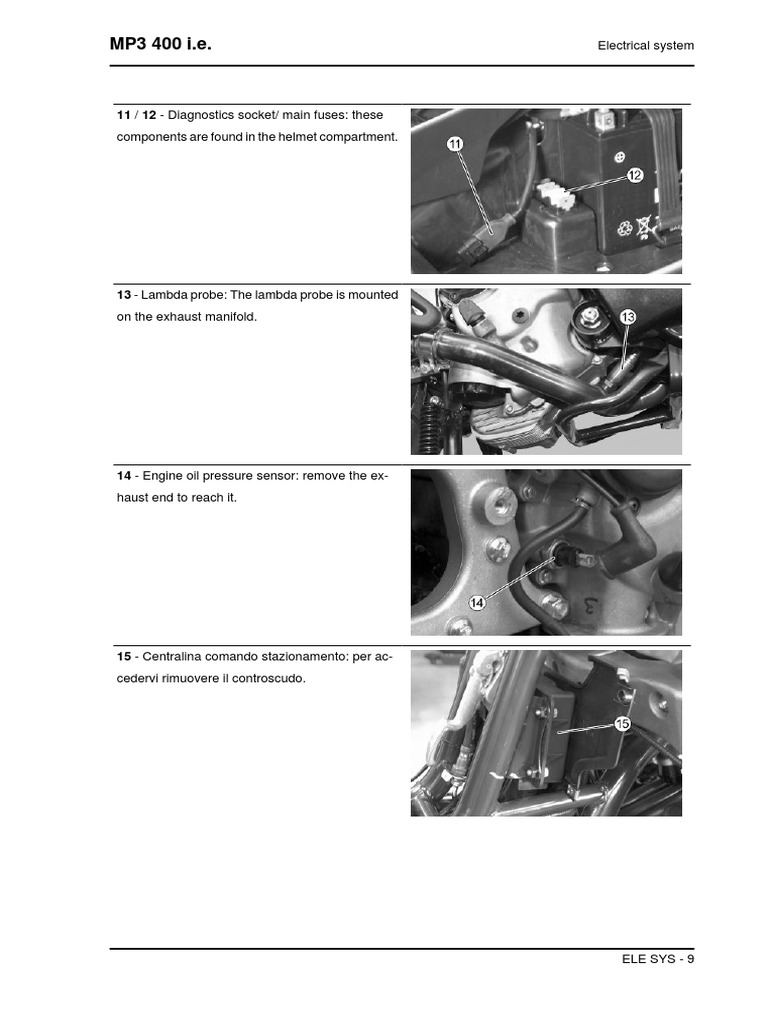 MP3 400 i.e.

Electrical system

11 / 12 - Diagnostics socket/ main fuses: these components are found in the helmet compartment.

11

12

13 - Lambda probe: The lambda probe is mounted on the exhaust manifold.

13

14 - Engine oil pressure sensor: remove the exhaust end to reach it.

14

15 - Centralina comando stazionamento: per accedervi rimuovere il controscudo.

15

ELE SYS - 9