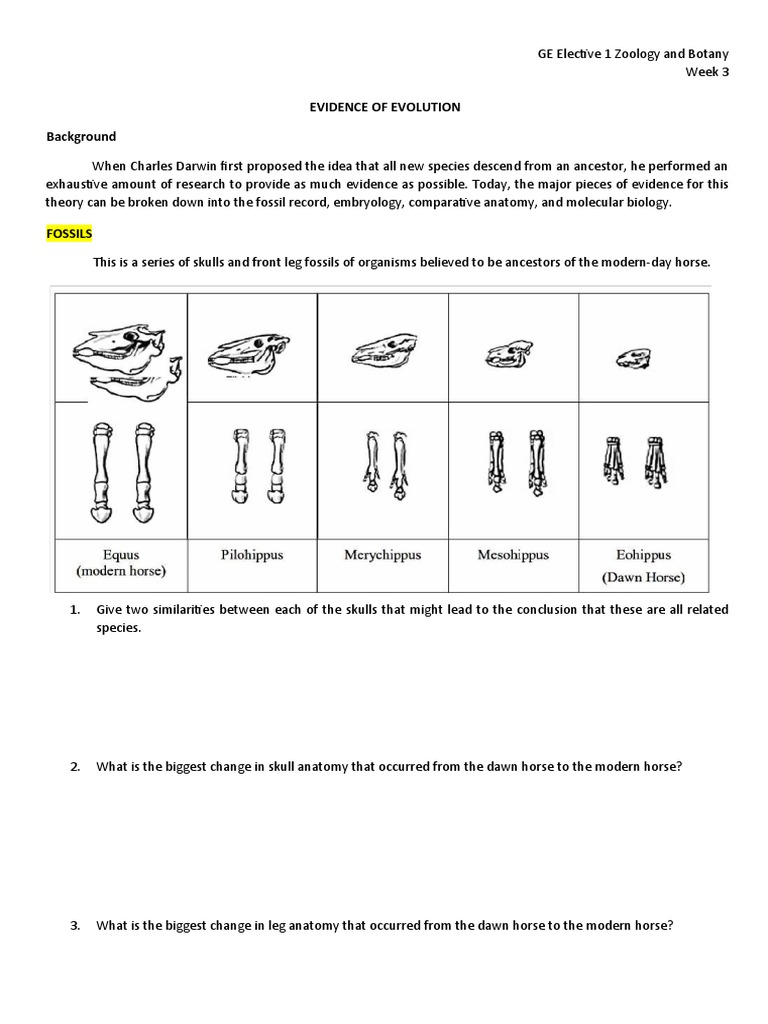 GE Elective 1 Zoology and Botany
Week 3

EVIDENCE OF EVOLUTION

Background

When Charles Darwin first proposed the idea that all new species descend from an ancestor, he performed an exhaustive amount of research to provide as much evidence as possible. Today, the major pieces of evidence for this theory can be broken down into the fossil record, embryology, comparative anatomy, and molecular biology.

FOSSILS

This is a series of skulls and front leg fossils of organisms believed to be ancestors of the modern-day horse.

| Equus (modern horse) | Pilohippus | Merychippus | Mesohippus | Eohippus (Dawn Horse) |
|---|---|---|---|---|

1. Give two similarities between each of the skulls that might lead to the conclusion that these are all related species.

2. What is the biggest change in skull anatomy that occurred from the dawn horse to the modern horse?

3. What is the biggest change in leg anatomy that occurred from the dawn horse to the modern horse?