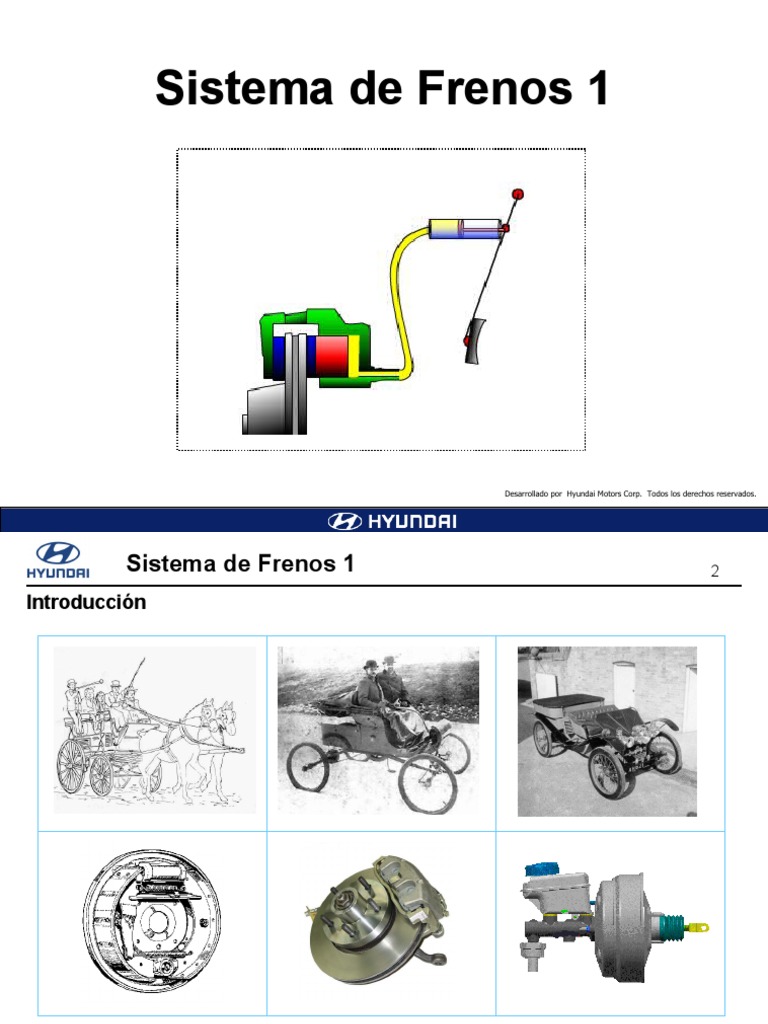 Sistema de Frenos 1

Desarrollado por Hyundai Motors Corp. Todos los derechos reservados.

HYUNDAI

HYUNDAI

Sistema de Frenos 1

2

Introducción