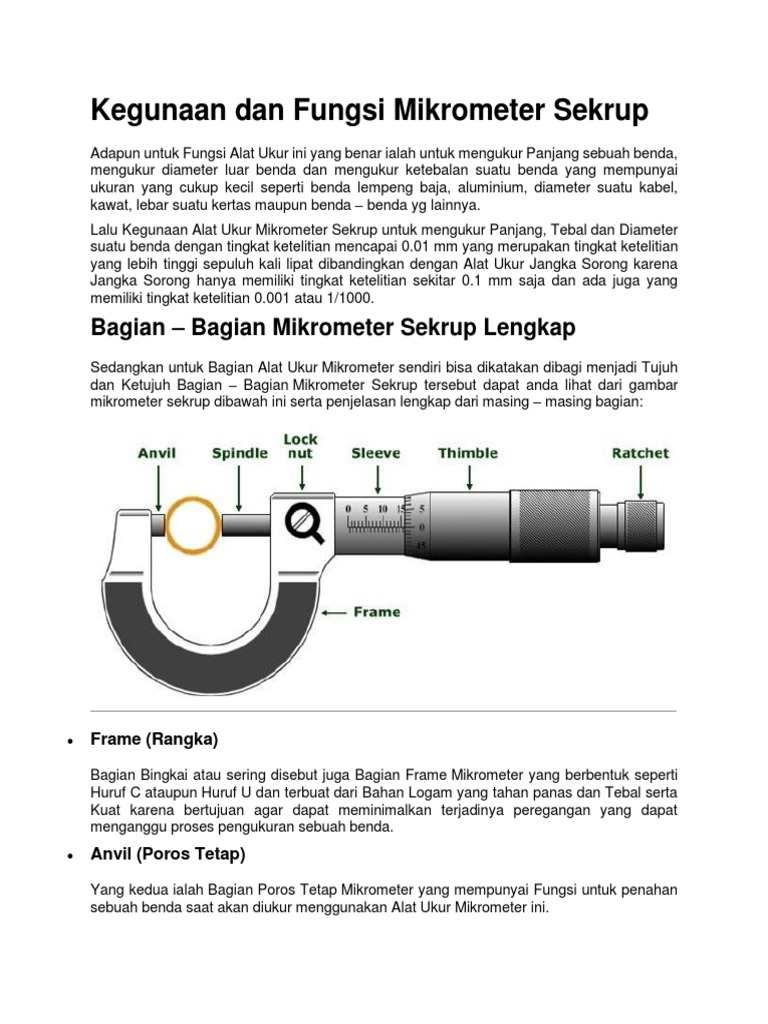 Kegunaan dan Fungsi Mikrometer Sekrup

Adapun untuk Fungsi Alat Ukur ini yang benar ialah untuk mengukur Panjang sebuah benda, mengukur diameter luar benda dan mengukur ketebalan suatu benda yang mempunyai ukuran yang cukup kecil seperti benda lempeng baja, aluminium, diameter suatu kabel, kawat, lebar suatu kertas maupun benda – benda yg lainnya.

Lalu Kegunaan Alat Ukur Mikrometer Sekrup untuk mengukur Panjang, Tebal dan Diameter suatu benda dengan tingkat ketelitian mencapai 0.01 mm yang merupakan tingkat ketelitian yang lebih tinggi sepuluh kali lipat dibandingkan dengan Alat Ukur Jangka Sorong karena Jangka Sorong hanya memiliki tingkat ketelitian sekitar 0.1 mm saja dan ada juga yang memiliki tingkat ketelitian 0.001 atau 1/1000.

Bagian – Bagian Mikrometer Sekrup Lengkap

Sedangkan untuk Bagian Alat Ukur Mikrometer sendiri bisa dikatakan dibagi menjadi Tujuh dan Ketujuh Bagian – Bagian Mikrometer Sekrup tersebut dapat anda lihat dari gambar mikrometer sekrup dibawah ini serta penjelasan lengkap dari masing – masing bagian:

Anvil
Spindle
Lock nut
Sleeve
Thimble
Ratchet
0 5 10 15
5
0
45
Frame

• Frame (Rangka)

Bagian Bingkai atau sering disebut juga Bagian Frame Mikrometer yang berbentuk seperti Huruf C ataupun Huruf U dan terbuat dari Bahan Logam yang tahan panas dan Tebal serta Kuat karena bertujuan agar dapat meminimalkan terjadinya peregangan yang dapat menganggu proses pengukuran sebuah benda.

• Anvil (Poros Tetap)

Yang kedua ialah Bagian Poros Tetap Mikrometer yang mempunyai Fungsi untuk penahan sebuah benda saat akan diukur menggunakan Alat Ukur Mikrometer ini.