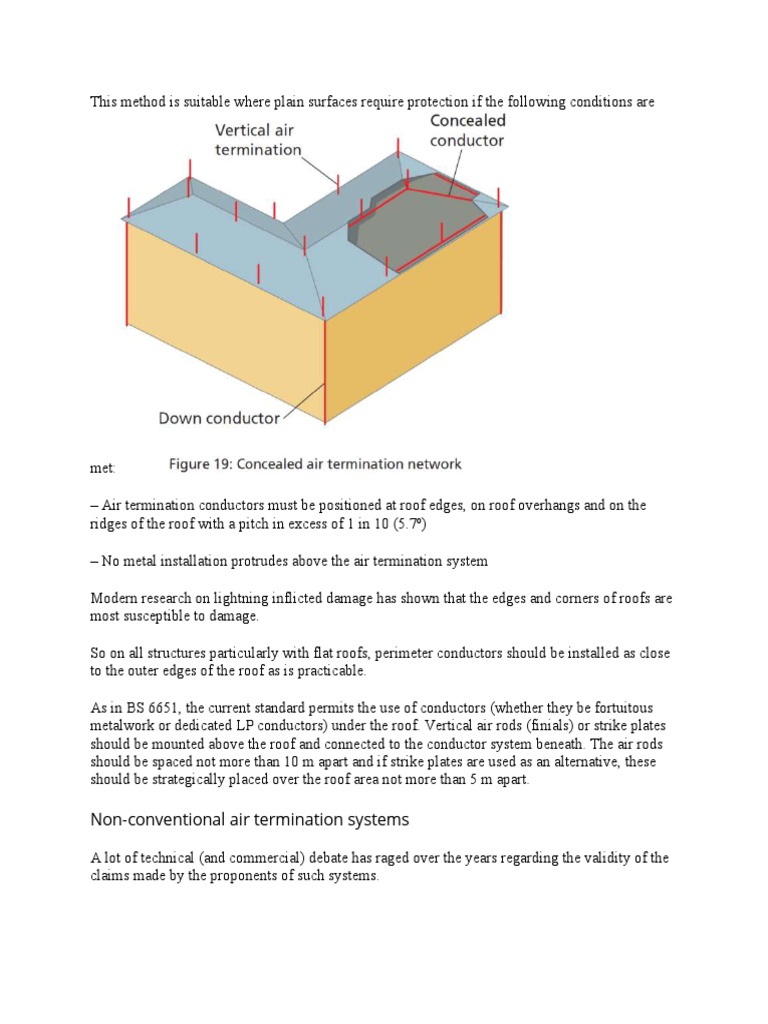 This method is suitable where plain surfaces require protection if the following conditions are

Vertical air termination

Concealed conductor

Down conductor

met:

Figure 19: Concealed air termination network

– Air termination conductors must be positioned at roof edges, on roof overhangs and on the ridges of the roof with a pitch in excess of 1 in 10 (5.7º)

– No metal installation protrudes above the air termination system

Modern research on lightning inflicted damage has shown that the edges and corners of roofs are most susceptible to damage.

So on all structures particularly with flat roofs, perimeter conductors should be installed as close to the outer edges of the roof as is practicable.

As in BS 6651, the current standard permits the use of conductors (whether they be fortuitous metalwork or dedicated LP conductors) under the roof. Vertical air rods (finials) or strike plates should be mounted above the roof and connected to the conductor system beneath. The air rods should be spaced not more than 10 m apart and if strike plates are used as an alternative, these should be strategically placed over the roof area not more than 5 m apart.

Non-conventional air termination systems

A lot of technical (and commercial) debate has raged over the years regarding the validity of the claims made by the proponents of such systems.