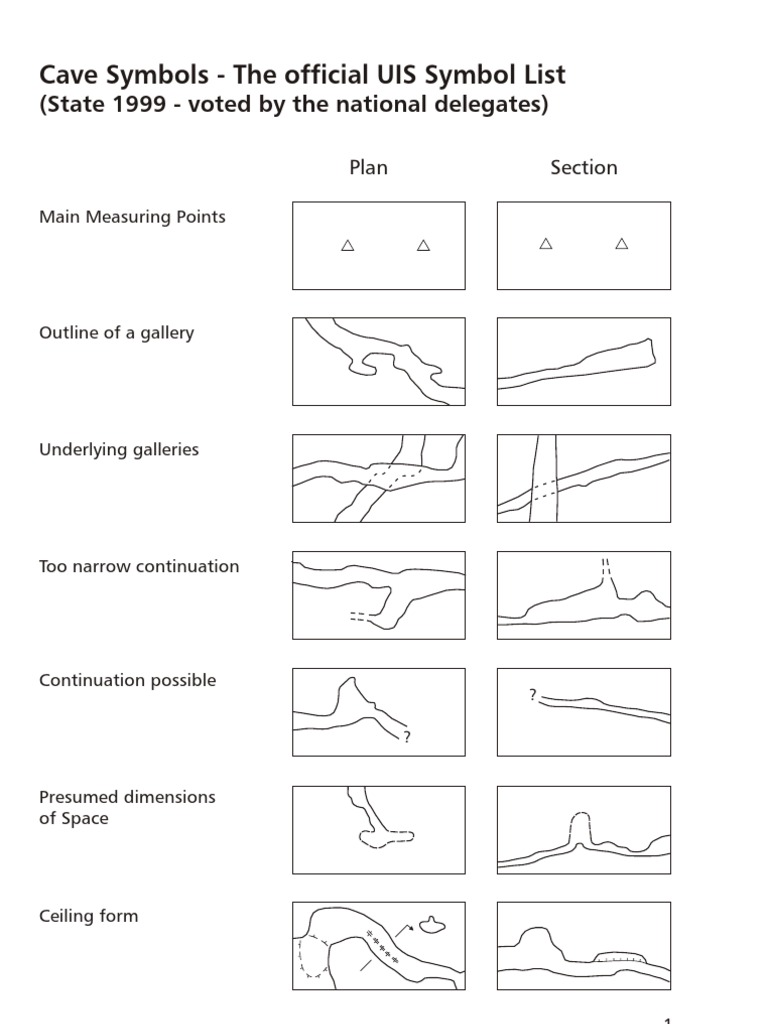 Cave Symbols - The official UIS Symbol List
(State 1999 - voted by the national delegates)

Plan

Section

Main Measuring Points

Outline of a gallery

Underlying galleries

Too narrow continuation

Continuation possible

?

?

Presumed dimensions of Space

Ceiling form

1