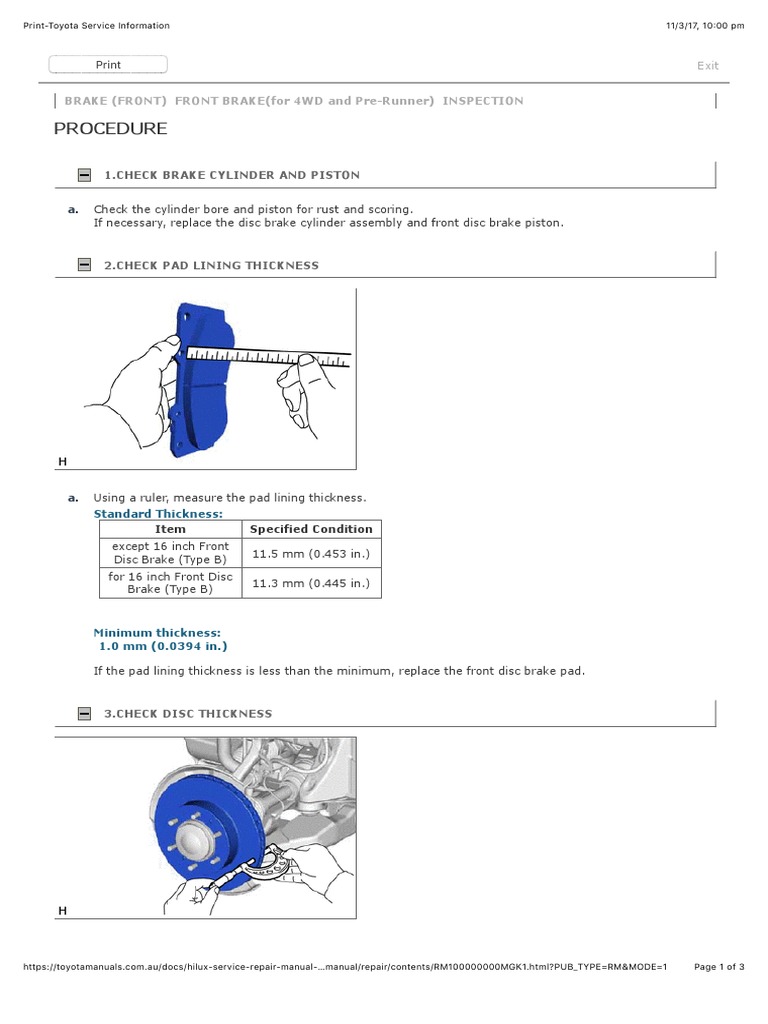 Print-Toyota Service Information

11/3/17, 10:00 pm

Print

Exit

BRAKE (FRONT) FRONT BRAKE(for 4WD and Pre-Runner) INSPECTION

PROCEDURE

1.CHECK BRAKE CYLINDER AND PISTON

a. Check the cylinder bore and piston for rust and scoring.
If necessary, replace the disc brake cylinder assembly and front disc brake piston.

2.CHECK PAD LINING THICKNESS

H

a. Using a ruler, measure the pad lining thickness.

Standard Thickness:

| Item | Specified Condition |
|---|---|
| except 16 inch Front Disc Brake (Type B) | 11.5 mm (0.453 in.) |
| for 16 inch Front Disc Brake (Type B) | 11.3 mm (0.445 in.) |

Minimum thickness:
1.0 mm (0.0394 in.)

If the pad lining thickness is less than the minimum, replace the front disc brake pad.

3.CHECK DISC THICKNESS

H

https://toyotamanuals.com.au/docs/hilux-service-repair-manual-...manual/repair/contents/RM100000000MGK1.html?PUB_TYPE=RM&MODE=1

Page 1 of 3