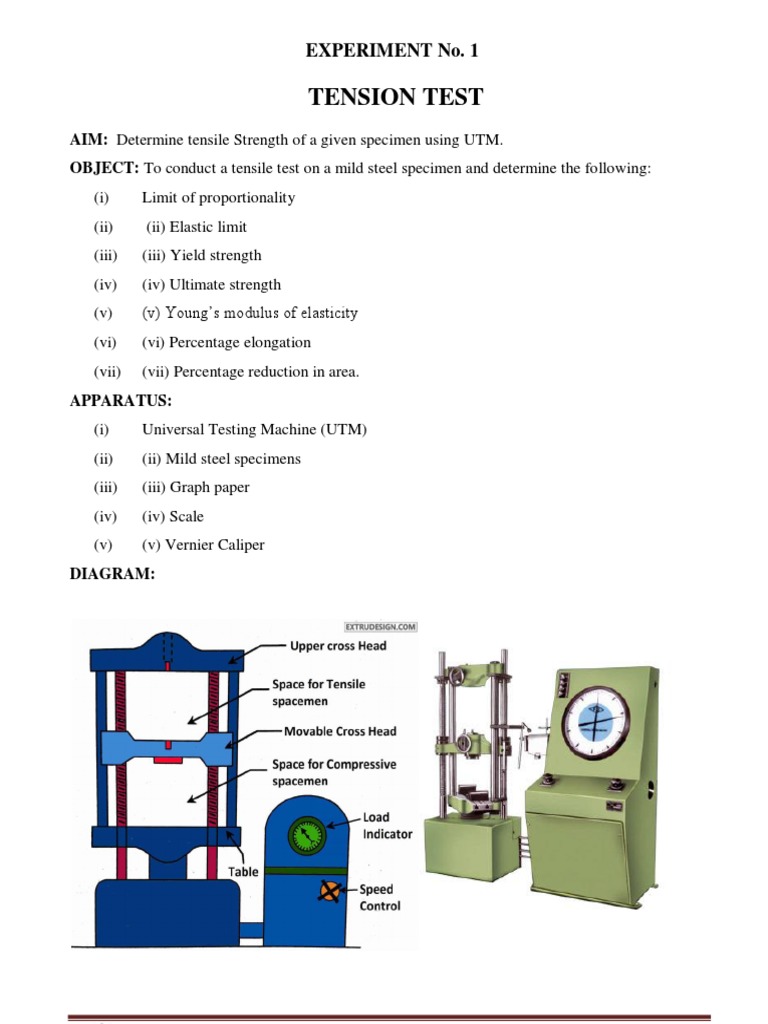 EXPERIMENT No. 1

TENSION TEST

AIM: Determine tensile Strength of a given specimen using UTM.

OBJECT: To conduct a tensile test on a mild steel specimen and determine the following:

(i) Limit of proportionality

(ii) (ii) Elastic limit

(iii) (iii) Yield strength

(iv) (iv) Ultimate strength

(v) (v) Young's modulus of elasticity

(vi) (vi) Percentage elongation

(vii) (vii) Percentage reduction in area.

APPARATUS:

(i) Universal Testing Machine (UTM)

(ii) (ii) Mild steel specimens

(iii) (iii) Graph paper

(iv) (iv) Scale

(v) (v) Vernier Caliper

DIAGRAM:

EXTRUDESIGN.COM

Upper cross Head

Space for Tensile spacemen

Movable Cross Head

Space for Compressive spacemen

Load Indicator

Table

Speed Control