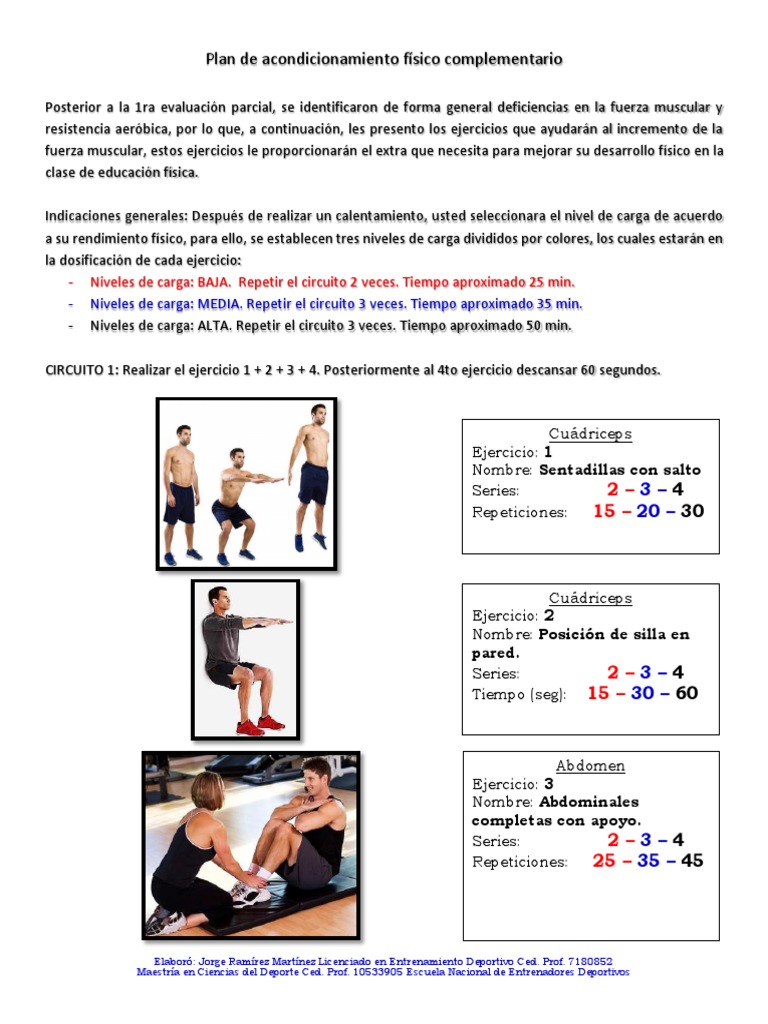 Plan de acondicionamiento físico complementario

Posterior a la 1ra evaluación parcial, se identificaron de forma general deficiencias en la fuerza muscular y resistencia aeróbica, por lo que, a continuación, les presento los ejercicios que ayudarán al incremento de la fuerza muscular, estos ejercicios le proporcionarán el extra que necesita para mejorar su desarrollo físico en la clase de educación física.

Indicaciones generales: Después de realizar un calentamiento, usted seleccionara el nivel de carga de acuerdo a su rendimiento físico, para ello, se establecen tres niveles de carga divididos por colores, los cuales estarán en la dosificación de cada ejercicio:

- Niveles de carga: BAJA. Repetir el circuito 2 veces. Tiempo aproximado 25 min.
- Niveles de carga: MEDIA. Repetir el circuito 3 veces. Tiempo aproximado 35 min.
- Niveles de carga: ALTA. Repetir el circuito 3 veces. Tiempo aproximado 50 min.

CIRCUITO 1: Realizar el ejercicio 1 + 2 + 3 + 4. Posteriormente al 4to ejercicio descansar 60 segundos.

Cuádriceps
Ejercicio: 1
Nombre: Sentadillas con salto
Series: 2 – 3 – 4
Repeticiones: 15 – 20 – 30

Cuádriceps
Ejercicio: 2
Nombre: Posición de silla en pared.
Series: 2 – 3 – 4
Tiempo (seg): 15 – 30 – 60

Abdomen
Ejercicio: 3
Nombre: Abdominales completas con apoyo.
Series: 2 – 3 – 4
Repeticiones: 25 – 35 – 45

Elaboró: Jorge Ramírez Martínez Licenciado en Entrenamiento Deportivo Ced. Prof. 7180852
Maestría en Ciencias del Deporte Ced. Prof. 10533905 Escuela Nacional de Entrenadores Deportivos