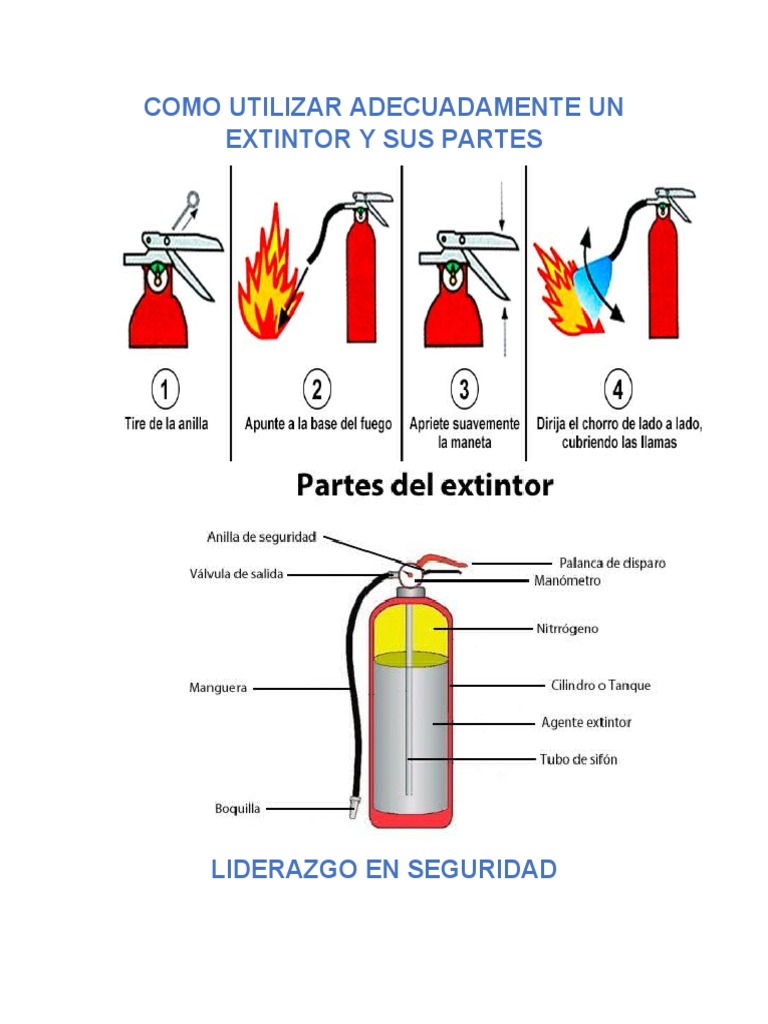 COMO UTILIZAR ADECUADAMENTE UN EXTINTOR Y SUS PARTES

1
Tire de la anilla

2
Apunte a la base del fuego

3
Apriete suavemente la maneta

4
Dirija el chorro de lado a lado, cubriendo las llamas

Partes del extintor

Anilla de seguridad
Válvula de salida
Manguera
Boquilla
Palanca de disparo
Manómetro
Nitrrógeno
Cilindro o Tanque
Agente extintor
Tubo de sifón

LIDERAZGO EN SEGURIDAD