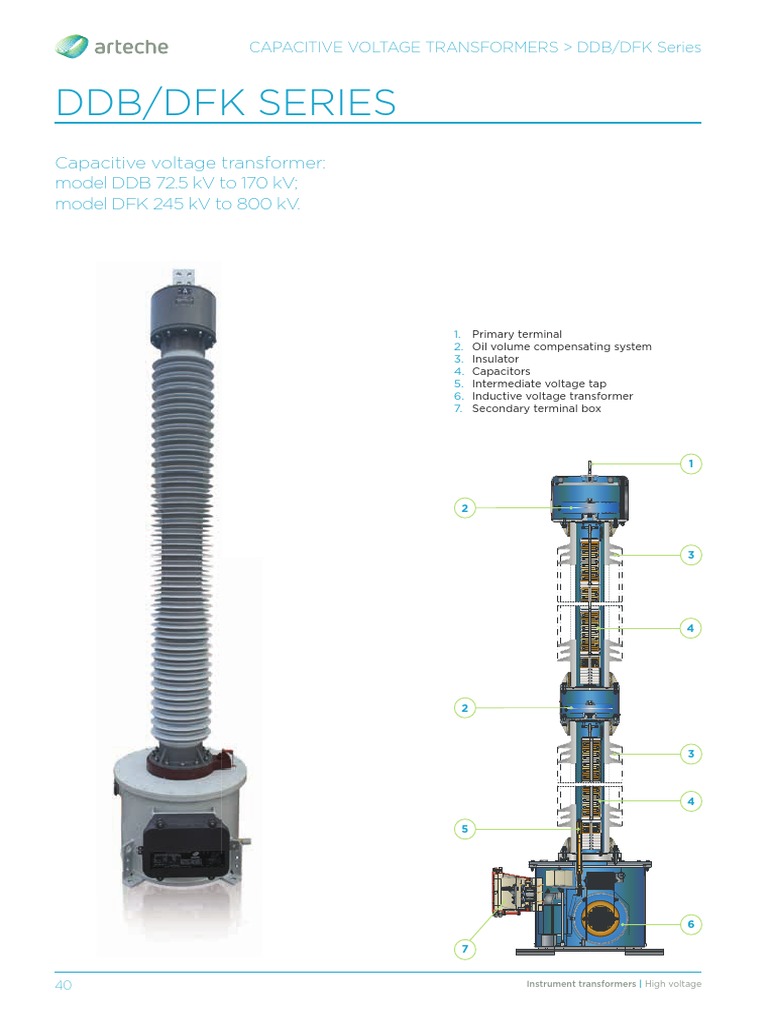 arteche

CAPACITIVE VOLTAGE TRANSFORMERS > DDB/DFK Series

DDB/DFK SERIES

Capacitive voltage transformer: model DDB 72.5 kV to 170 kV; model DFK 245 kV to 800 kV.

1. Primary terminal
2. Oil volume compensating system
3. Insulator
4. Capacitors
5. Intermediate voltage tap
6. Inductive voltage transformer
7. Secondary terminal box

1
2
3
4
2
3
4
5
6
7

40

Instrument transformers | High voltage