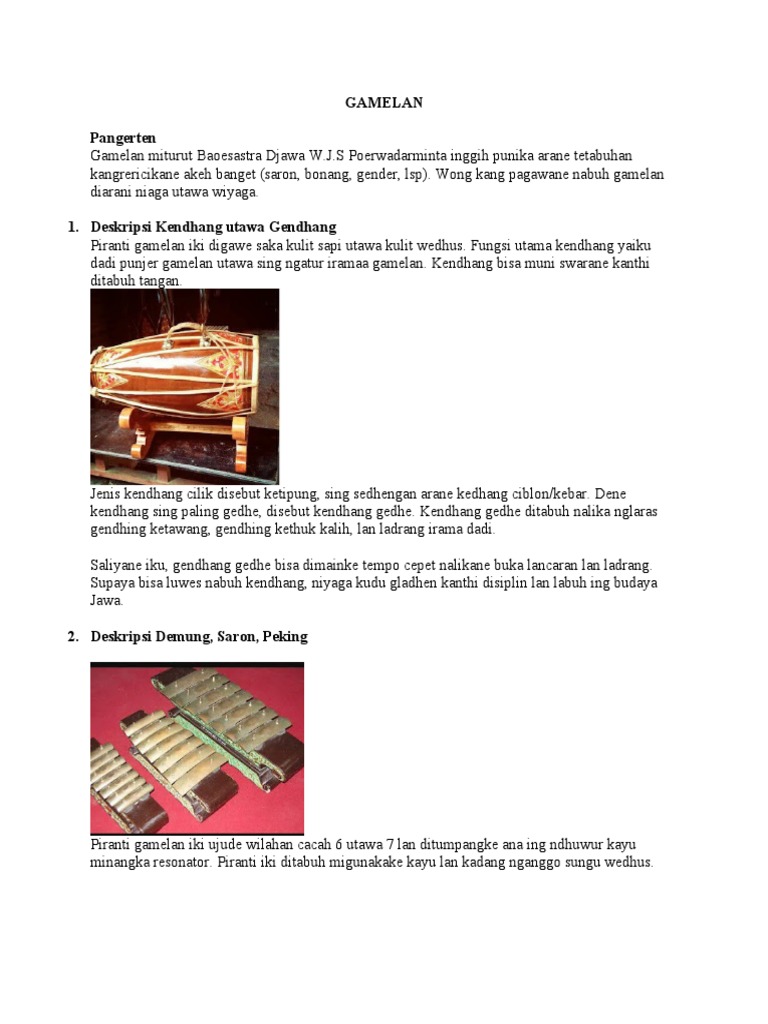 GAMELAN

Pangerten
Gamelan miturut Baoesastra Djawa W.J.S Poerwadarminta inggih punika arane tetabuhan kangrericikane akeh banget (saron, bonang, gender, lsp). Wong kang pagawane nabuh gamelan diarani niaga utawa wiyaga.

1. Deskripsi Kendhang utawa Gendhang
Piranti gamelan iki digawe saka kulit sapi utawa kulit wedhus. Fungsi utama kendhang yaiku dadi punjer gamelan utawa sing ngatur iramaa gamelan. Kendhang bisa muni swarane kanthi ditabuh tangan.

Jenis kendhang cilik disebut ketipung, sing sedhengan arane kedhang ciblon/kebar. Dene kendhang sing paling gedhe, disebut kendhang gedhe. Kendhang gedhe ditabuh nalika nglaras gendhing ketawang, gendhing kethuk kalih, lan ladrang irama dadi.

Saliyane iku, gendhang gedhe bisa dimainke tempo cepet nalikane buka lancaran lan ladrang. Supaya bisa luwes nabuh kendhang, niyaga kudu gladhen kanthi disiplin lan labuh ing budaya Jawa.

2. Deskripsi Demung, Saron, Peking

Piranti gamelan iki ujude wilahan cacah 6 utawa 7 lan ditumpangke ana ing ndhuwur kayu minangka resonator. Piranti iki ditabuh migunakake kayu lan kadang nganggo sungu wedhus.