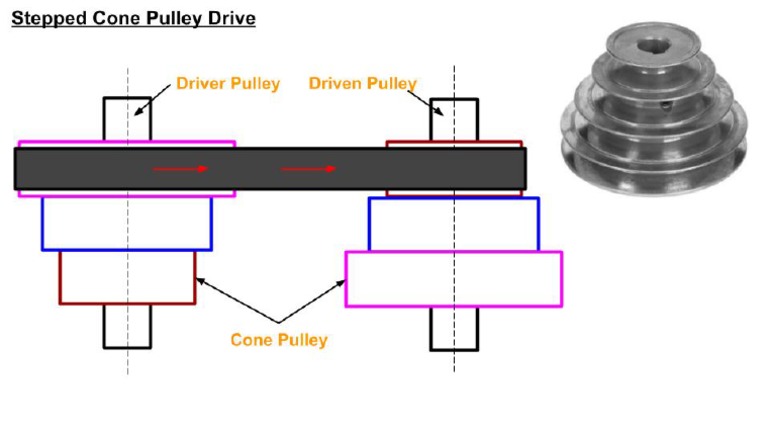 Stepped Cone Pulley Drive

Driver Pulley

Driven Pulley

Cone Pulley