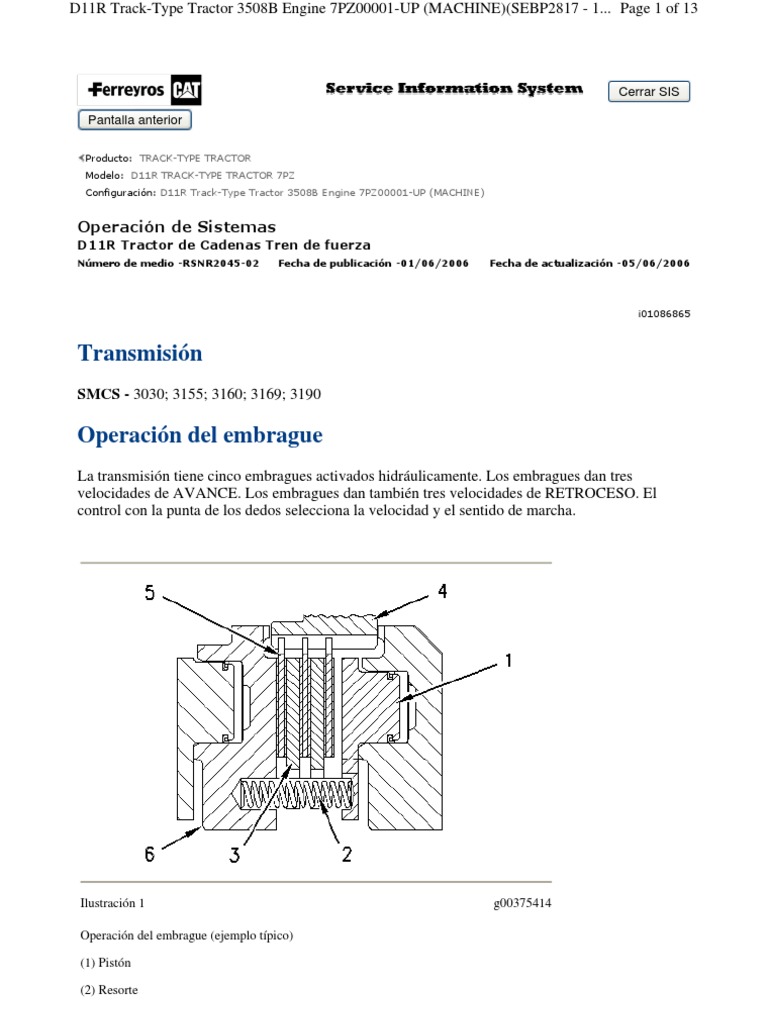 D11R Track-Type Tractor 3508B Engine 7PZ00001-UP (MACHINE)(SEBP2817 - 1... Page 1 of 13

Ferreyros CAT

Service Information System

Cerrar SIS

Pantalla anterior

Producto: TRACK-TYPE TRACTOR
Modelo: D11R TRACK-TYPE TRACTOR 7PZ
Configuración: D11R Track-Type Tractor 3508B Engine 7PZ00001-UP (MACHINE)

Operación de Sistemas
D11R Tractor de Cadenas Tren de fuerza
Número de medio -RSNR2045-02 Fecha de publicación -01/06/2006 Fecha de actualización -05/06/2006

i01086865

Transmisión

SMCS - 3030; 3155; 3160; 3169; 3190

Operación del embrague

La transmisión tiene cinco embragues activados hidráulicamente. Los embragues dan tres velocidades de AVANCE. Los embragues dan también tres velocidades de RETROCESO. El control con la punta de los dedos selecciona la velocidad y el sentido de marcha.

5
4
1
6
3
2

Ilustración 1

g00375414

Operación del embrague (ejemplo típico)

(1) Pistón

(2) Resorte