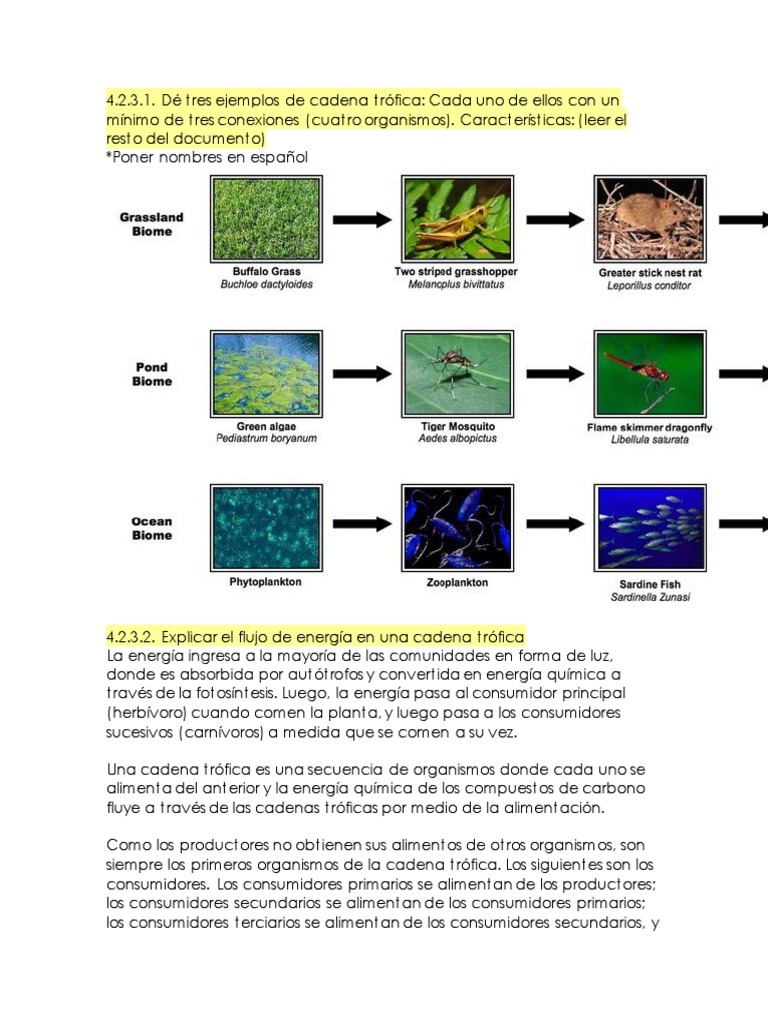 4.2.3.1. Dé tres ejemplos de cadena trófica: Cada uno de ellos con un mínimo de tres conexiones (cuatro organismos). Características: (leer el resto del documento)
*Poner nombres en español

Grassland Biome

Buffalo Grass
Buchloe dactyloides

Two striped grasshopper
Melanoplus bivittatus

Greater stick nest rat
Leporillus conditor

Pond Biome

Green algae
Pediastrum boryanum

Tiger Mosquito
Aedes albopictus

Flame skimmer dragonfly
Libellula saturata

Ocean Biome

Phytoplankton

Zooplankton

Sardine Fish
Sardinella Zunasi

4.2.3.2. Explicar el flujo de energía en una cadena trófica
La energía ingresa a la mayoría de las comunidades en forma de luz, donde es absorbida por autótrofos y convertida en energía química a través de la fotosíntesis. Luego, la energía pasa al consumidor principal (herbívoro) cuando comen la planta, y luego pasa a los consumidores sucesivos (carnívoros) a medida que se comen a su vez.

Una cadena trófica es una secuencia de organismos donde cada uno se alimenta del anterior y la energía química de los compuestos de carbono fluye a través de las cadenas tróficas por medio de la alimentación.

Como los productores no obtienen sus alimentos de otros organismos, son siempre los primeros organismos de la cadena trófica. Los siguientes son los consumidores. Los consumidores primarios se alimentan de los productores; los consumidores secundarios se alimentan de los consumidores primarios; los consumidores terciarios se alimentan de los consumidores secundarios, y