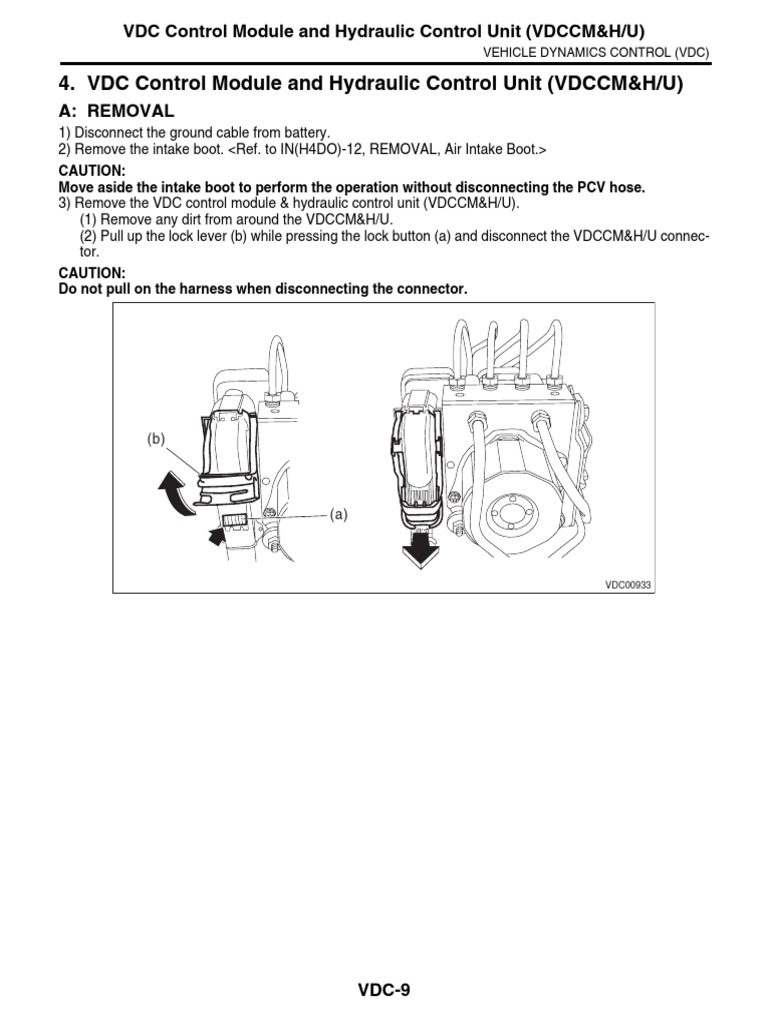 VDC Control Module and Hydraulic Control Unit (VDCCM&H/U)

VEHICLE DYNAMICS CONTROL (VDC)

4. VDC Control Module and Hydraulic Control Unit (VDCCM&H/U)

A: REMOVAL

1) Disconnect the ground cable from battery.
2) Remove the intake boot. <Ref. to IN(H4DO)-12, REMOVAL, Air Intake Boot.>

CAUTION:
Move aside the intake boot to perform the operation without disconnecting the PCV hose.

3) Remove the VDC control module & hydraulic control unit (VDCCM&H/U).
(1) Remove any dirt from around the VDCCM&H/U.
(2) Pull up the lock lever (b) while pressing the lock button (a) and disconnect the VDCCM&H/U connector.

CAUTION:
Do not pull on the harness when disconnecting the connector.

(b)

(a)

VDC00933

VDC-9