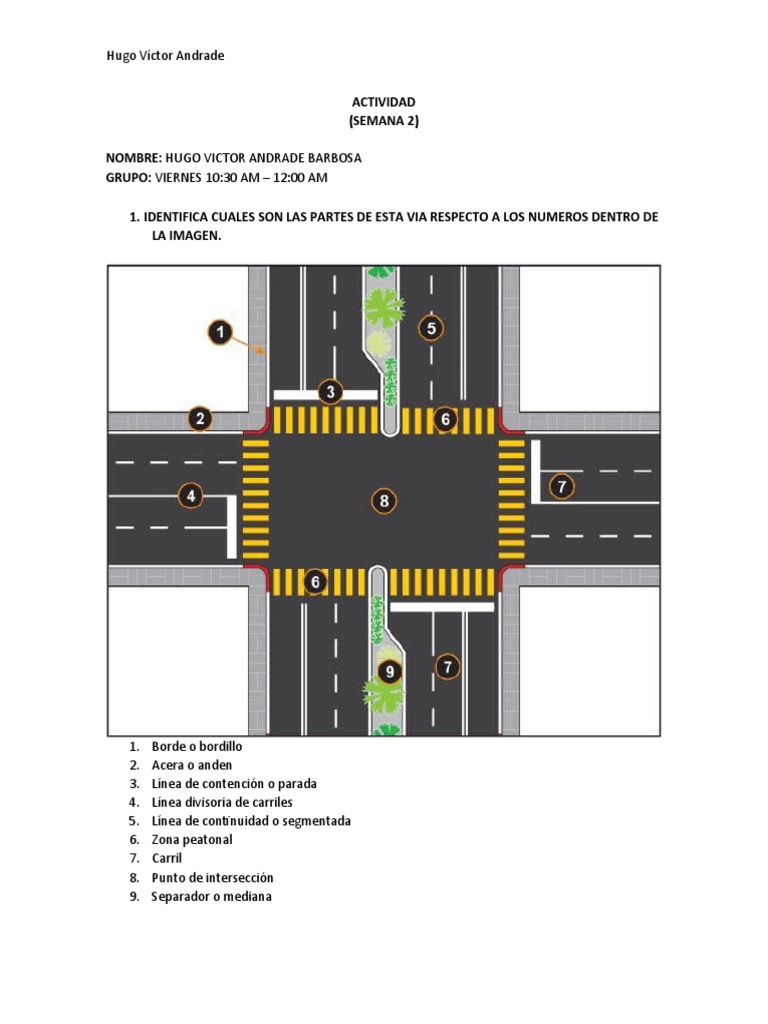 Hugo Víctor Andrade

ACTIVIDAD
(SEMANA 2)

NOMBRE: HUGO VICTOR ANDRADE BARBOSA
GRUPO: VIERNES 10:30 AM – 12:00 AM

1. IDENTIFICA CUALES SON LAS PARTES DE ESTA VIA RESPECTO A LOS NUMEROS DENTRO DE LA IMAGEN.

1
5
3
2
6
7
4
8
6
9
7

1. Borde o bordillo
2. Acera o anden
3. Línea de contención o parada
4. Línea divisoria de carriles
5. Línea de continuidad o segmentada
6. Zona peatonal
7. Carril
8. Punto de intersección
9. Separador o mediana