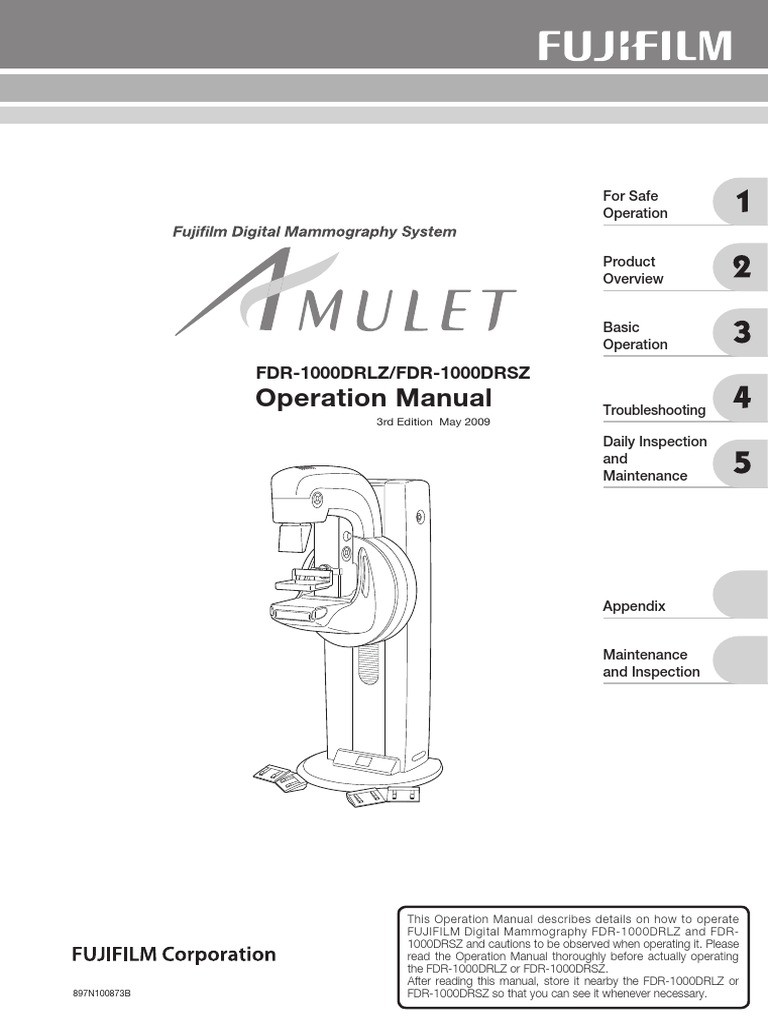 FUJIFILM

Fujifilm Digital Mammography System

AMULET

FDR-1000DRLZ/FDR-1000DRSZ

Operation Manual

3rd Edition May 2009

For Safe Operation 1

Product Overview 2

Basic Operation 3

Troubleshooting 4

Daily Inspection and Maintenance 5

Appendix

Maintenance and Inspection

FUJIFILM Corporation

897N100873B

This Operation Manual describes details on how to operate FUJIFILM Digital Mammography FDR-1000DRLZ and FDR-1000DRSZ and cautions to be observed when operating it. Please read the Operation Manual thoroughly before actually operating the FDR-1000DRLZ or FDR-1000DRSZ.
After reading this manual, store it nearby the FDR-1000DRLZ or FDR-1000DRSZ so that you can see it whenever necessary.