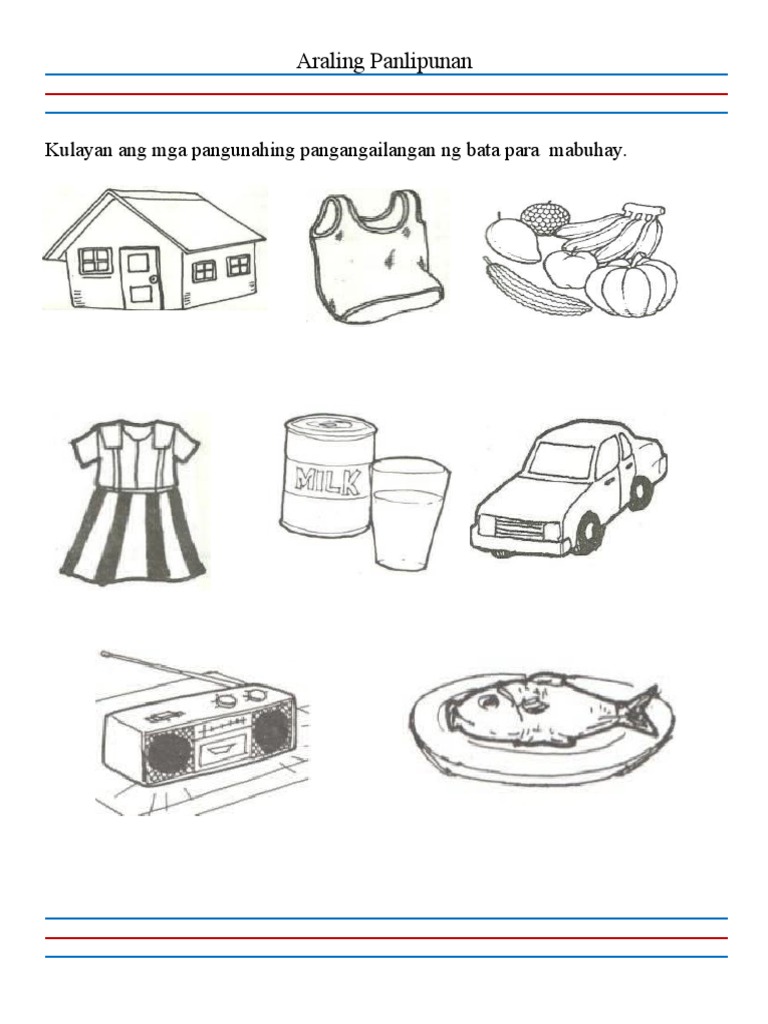 Araling Panlipunan

Kulayan ang mga pangunahing pangangailangan ng bata para mabuhay.

MILK