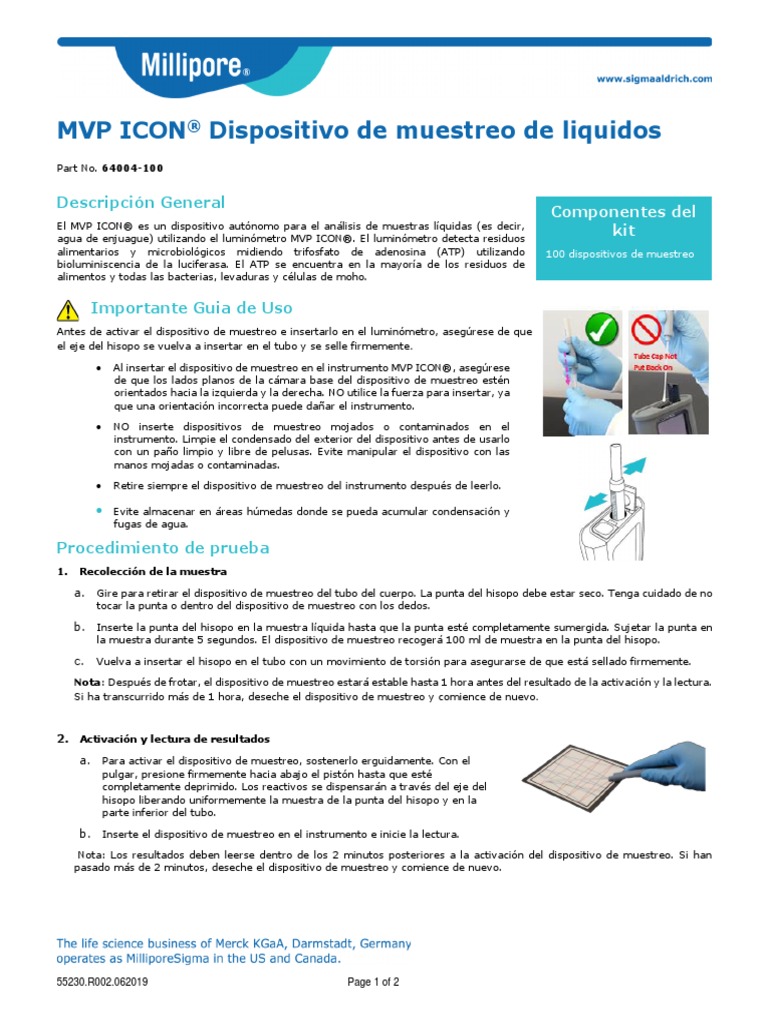 Millipore®

www.sigmaaldrich.com

MVP ICON® Dispositivo de muestreo de liquidos

Part No. 64004-100

Descripción General

El MVP ICON® es un dispositivo autónomo para el análisis de muestras líquidas (es decir, agua de enjuague) utilizando el luminómetro MVP ICON®. El luminómetro detecta residuos alimentarios y microbiológicos midiendo trifosfato de adenosina (ATP) utilizando bioluminiscencia de la luciferasa. El ATP se encuentra en la mayoría de los residuos de alimentos y todas las bacterias, levaduras y células de moho.

Componentes del kit

100 dispositivos de muestreo

Importante Guia de Uso

Antes de activar el dispositivo de muestreo e insertarlo en el luminómetro, asegúrese de que el eje del hisopo se vuelva a insertar en el tubo y se selle firmemente.

Tube Cap Not Put Back On

• Al insertar el dispositivo de muestreo en el instrumento MVP ICON®, asegúrese de que los lados planos de la cámara base del dispositivo de muestreo estén orientados hacia la izquierda y la derecha. NO utilice la fuerza para insertar, ya que una orientación incorrecta puede dañar el instrumento.

• NO inserte dispositivos de muestreo mojados o contaminados en el instrumento. Limpie el condensado del exterior del dispositivo antes de usarlo con un paño limpio y libre de pelusas. Evite manipular el dispositivo con las manos mojadas o contaminadas.

• Retire siempre el dispositivo de muestreo del instrumento después de leerlo.

• Evite almacenar en áreas húmedas donde se pueda acumular condensación y fugas de agua.

Procedimiento de prueba

1. Recolección de la muestra

a. Gire para retirar el dispositivo de muestreo del tubo del cuerpo. La punta del hisopo debe estar seco. Tenga cuidado de no tocar la punta o dentro del dispositivo de muestreo con los dedos.

b. Inserte la punta del hisopo en la muestra líquida hasta que la punta esté completamente sumergida. Sujetar la punta en la muestra durante 5 segundos. El dispositivo de muestreo recogerá 100 ml de muestra en la punta del hisopo.

c. Vuelva a insertar el hisopo en el tubo con un movimiento de torsión para asegurarse de que está sellado firmemente.

Nota: Después de frotar, el dispositivo de muestreo estará estable hasta 1 hora antes del resultado de la activación y la lectura. Si ha transcurrido más de 1 hora, deseche el dispositivo de muestreo y comience de nuevo.

2. Activación y lectura de resultados

a. Para activar el dispositivo de muestreo, sostenerlo erguidamente. Con el pulgar, presione firmemente hacia abajo el pistón hasta que esté completamente deprimido. Los reactivos se dispensarán a través del eje del hisopo liberando uniformemente la muestra de la punta del hisopo y en la parte inferior del tubo.

b. Inserte el dispositivo de muestreo en el instrumento e inicie la lectura.

Nota: Los resultados deben leerse dentro de los 2 minutos posteriores a la activación del dispositivo de muestreo. Si han pasado más de 2 minutos, deseche el dispositivo de muestreo y comience de nuevo.

The life science business of Merck KGaA, Darmstadt, Germany operates as MilliporeSigma in the US and Canada.

55230.R002.062019

Page 1 of 2