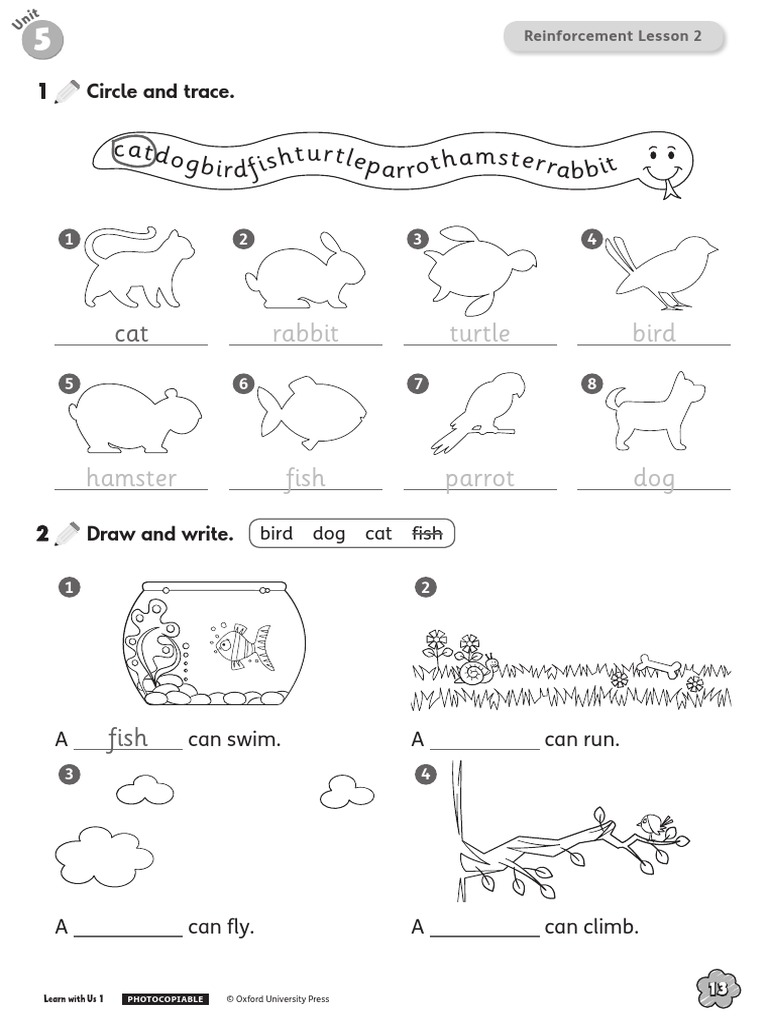 Unit 5

Reinforcement Lesson 2

1 Circle and trace.

catdogbirdfishturtleparrothamsterrabbit

1 cat
2 rabbit
3 turtle
4 bird
5 hamster
6 fish
7 parrot
8 dog

2 Draw and write. bird dog cat fish

1 A fish can swim.
2 A __________ can run.
3 A __________ can fly.
4 A __________ can climb.

Learn with Us 1 PHOTOCOPIABLE © Oxford University Press

13