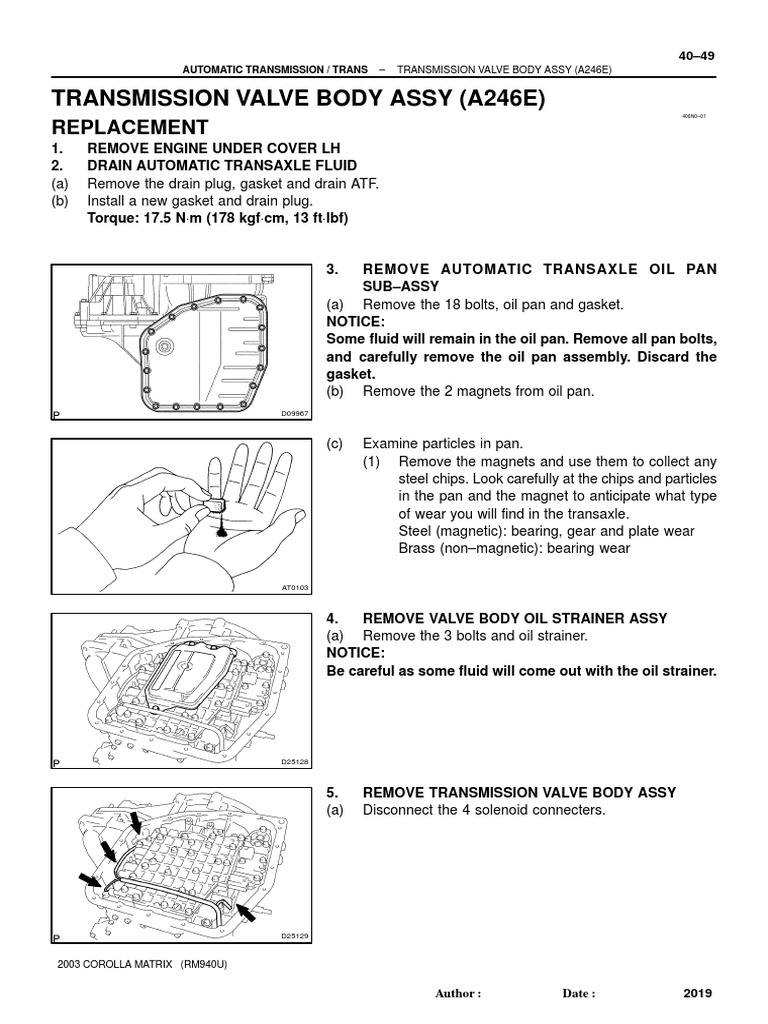 40–49

AUTOMATIC TRANSMISSION / TRANS – TRANSMISSION VALVE BODY ASSY (A246E)

TRANSMISSION VALVE BODY ASSY (A246E)

REPLACEMENT

400N0–01

1. REMOVE ENGINE UNDER COVER LH
2. DRAIN AUTOMATIC TRANSAXLE FLUID
(a) Remove the drain plug, gasket and drain ATF.
(b) Install a new gasket and drain plug.
Torque: 17.5 N·m (178 kgf·cm, 13 ft·lbf)

P D09967

3. REMOVE AUTOMATIC TRANSAXLE OIL PAN SUB–ASSY
(a) Remove the 18 bolts, oil pan and gasket.
NOTICE:
Some fluid will remain in the oil pan. Remove all pan bolts, and carefully remove the oil pan assembly. Discard the gasket.
(b) Remove the 2 magnets from oil pan.

AT0103

(c) Examine particles in pan.
(1) Remove the magnets and use them to collect any steel chips. Look carefully at the chips and particles in the pan and the magnet to anticipate what type of wear you will find in the transaxle.
Steel (magnetic): bearing, gear and plate wear
Brass (non–magnetic): bearing wear

P D25128

4. REMOVE VALVE BODY OIL STRAINER ASSY
(a) Remove the 3 bolts and oil strainer.
NOTICE:
Be careful as some fluid will come out with the oil strainer.

P D25129

5. REMOVE TRANSMISSION VALVE BODY ASSY
(a) Disconnect the 4 solenoid connecters.

2003 COROLLA MATRIX (RM940U)

Author : Date : 2019