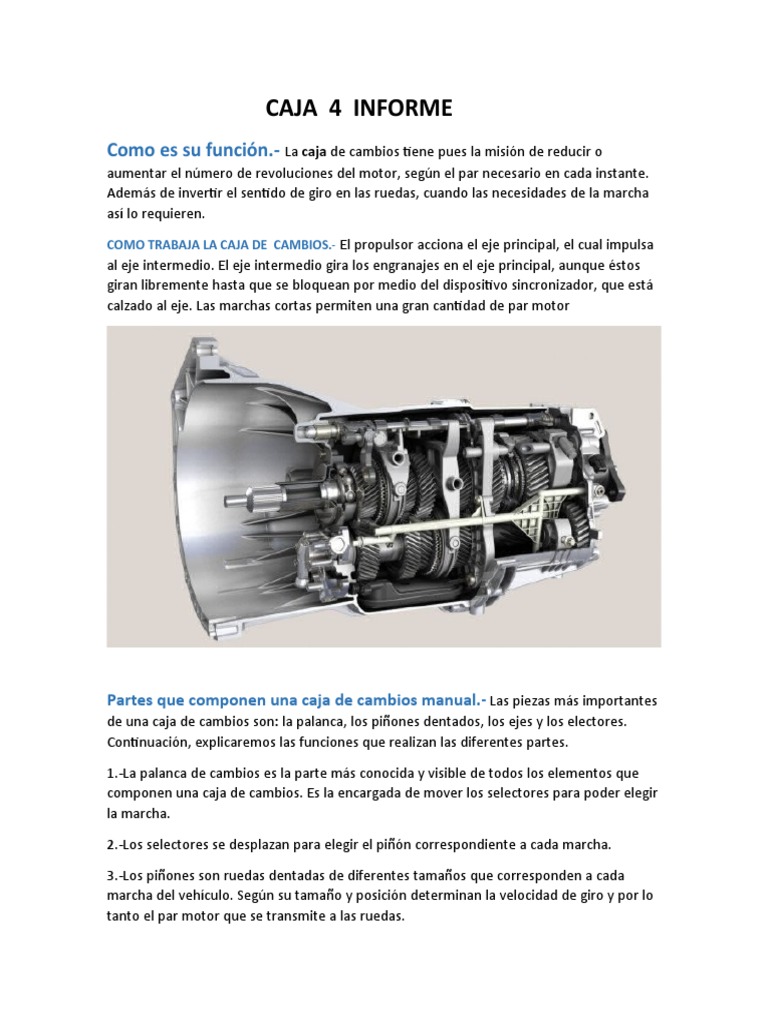 CAJA 4 INFORME

Como es su función.- La caja de cambios tiene pues la misión de reducir o aumentar el número de revoluciones del motor, según el par necesario en cada instante. Además de invertir el sentido de giro en las ruedas, cuando las necesidades de la marcha así lo requieren.

COMO TRABAJA LA CAJA DE CAMBIOS.- El propulsor acciona el eje principal, el cual impulsa al eje intermedio. El eje intermedio gira los engranajes en el eje principal, aunque éstos giran libremente hasta que se bloquean por medio del dispositivo sincronizador, que está calzado al eje. Las marchas cortas permiten una gran cantidad de par motor

Partes que componen una caja de cambios manual.- Las piezas más importantes de una caja de cambios son: la palanca, los piñones dentados, los ejes y los electores. Continuación, explicaremos las funciones que realizan las diferentes partes.

1.-La palanca de cambios es la parte más conocida y visible de todos los elementos que componen una caja de cambios. Es la encargada de mover los selectores para poder elegir la marcha.

2.-Los selectores se desplazan para elegir el piñón correspondiente a cada marcha.

3.-Los piñones son ruedas dentadas de diferentes tamaños que corresponden a cada marcha del vehículo. Según su tamaño y posición determinan la velocidad de giro y por lo tanto el par motor que se transmite a las ruedas.