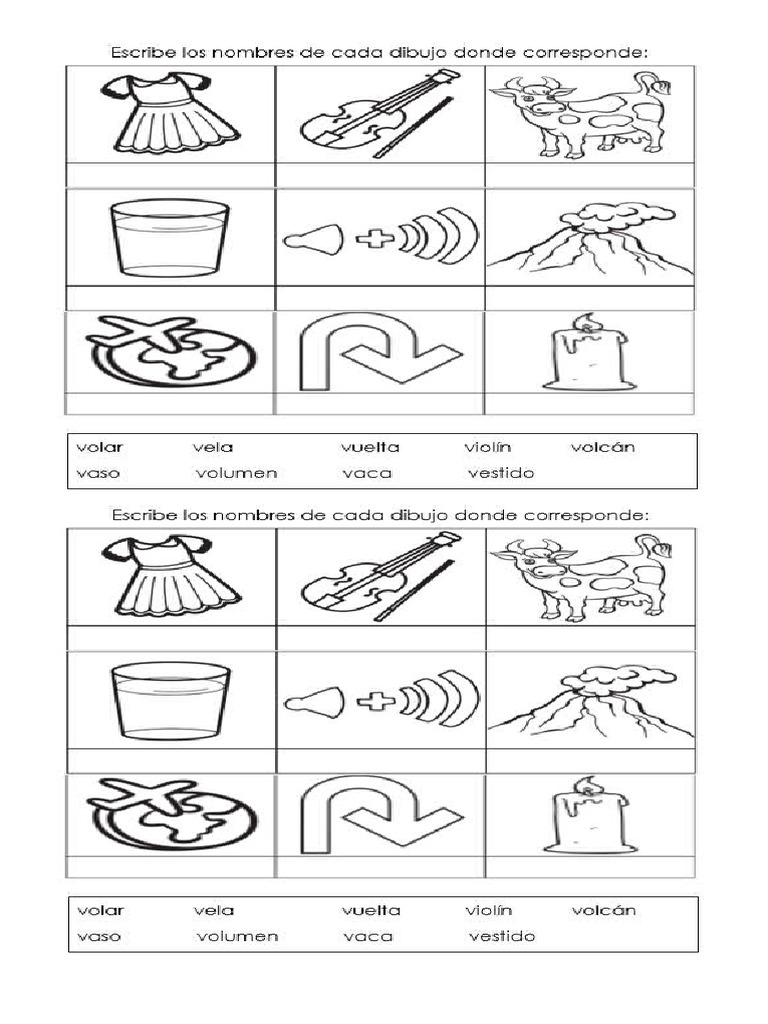 Escribe los nombres de cada dibujo donde corresponde:

volar vela vuelta violín volcán
vaso volumen vaca vestido

Escribe los nombres de cada dibujo donde corresponde:

volar vela vuelta violín volcán
vaso volumen vaca vestido