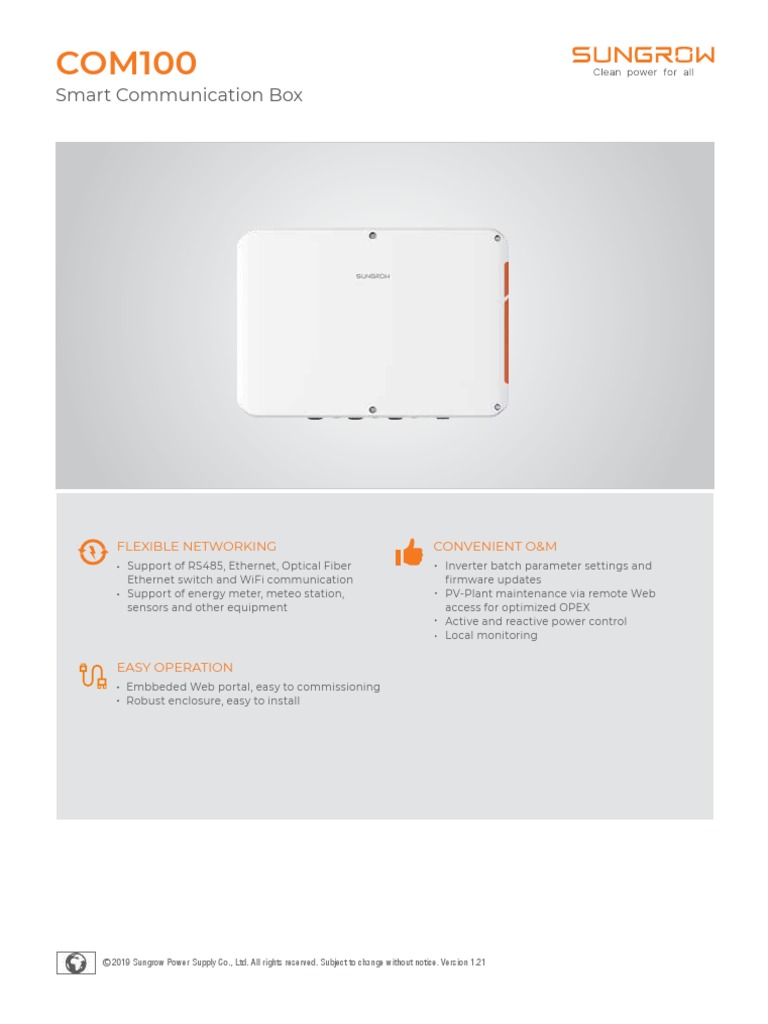 COM100

Smart Communication Box

SUNGROW
Clean power for all

SUNGROW

FLEXIBLE NETWORKING
• Support of RS485, Ethernet, Optical Fiber Ethernet switch and WiFi communication
• Support of energy meter, meteo station, sensors and other equipment

EASY OPERATION
• Embbeded Web portal, easy to commissioning
• Robust enclosure, easy to install

CONVENIENT O&M
• Inverter batch parameter settings and firmware updates
• PV-Plant maintenance via remote Web access for optimized OPEX
• Active and reactive power control
• Local monitoring

© 2019 Sungrow Power Supply Co., Ltd. All rights reserved. Subject to change without notice. Version 1.21