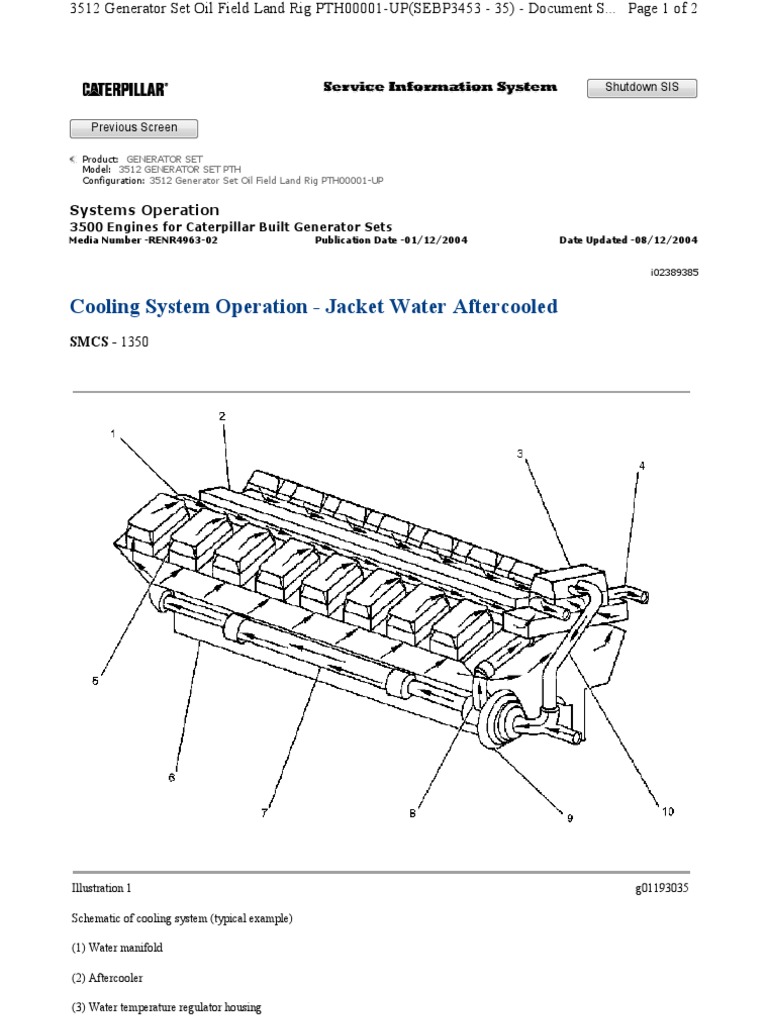 3512 Generator Set Oil Field Land Rig PTH00001-UP(SEBP3453 - 35) - Document S... Page 1 of 2

CATERPILLAR®

Service Information System

Shutdown SIS

Previous Screen

Product: GENERATOR SET
Model: 3512 GENERATOR SET PTH
Configuration: 3512 Generator Set Oil Field Land Rig PTH00001-UP

Systems Operation
3500 Engines for Caterpillar Built Generator Sets
Media Number -RENR4963-02 Publication Date -01/12/2004 Date Updated -08/12/2004

i02389385

Cooling System Operation - Jacket Water Aftercooled

SMCS - 1350

1
2
3
4
5
6
7
8
9
10

Illustration 1 g01193035

Schematic of cooling system (typical example)

(1) Water manifold

(2) Aftercooler

(3) Water temperature regulator housing