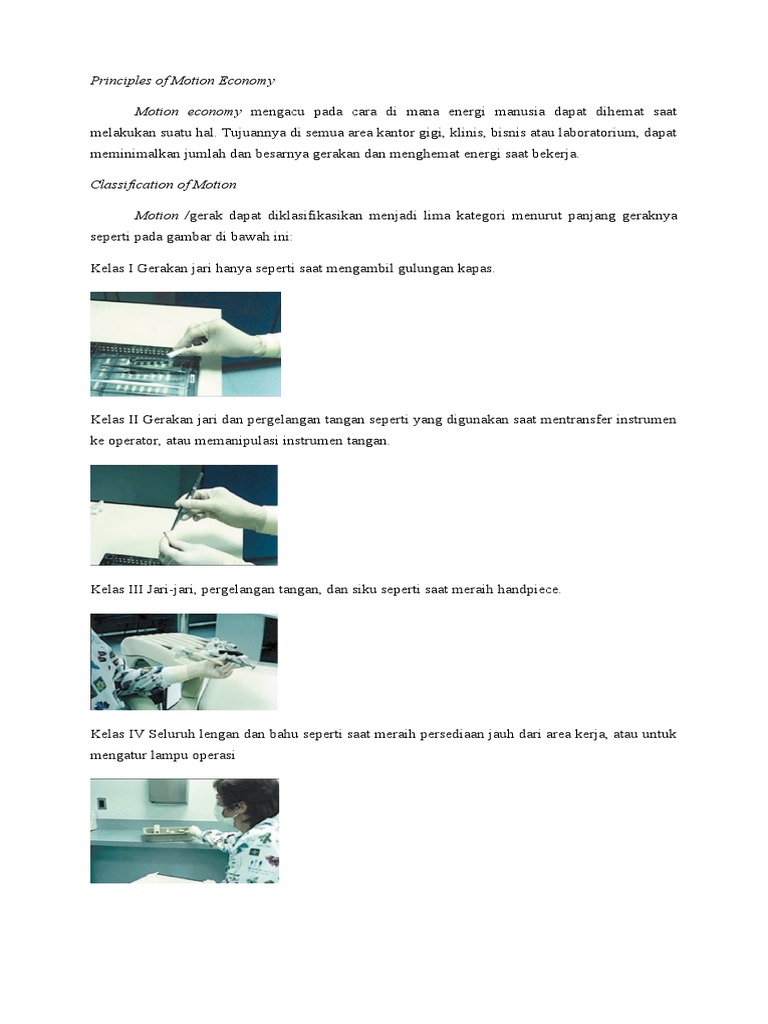 Principles of Motion Economy

Motion economy mengacu pada cara di mana energi manusia dapat dihemat saat melakukan suatu hal. Tujuannya di semua area kantor gigi, klinis, bisnis atau laboratorium, dapat meminimalkan jumlah dan besarnya gerakan dan menghemat energi saat bekerja.

Classification of Motion

Motion /gerak dapat diklasifikasikan menjadi lima kategori menurut panjang geraknya seperti pada gambar di bawah ini:

Kelas I Gerakan jari hanya seperti saat mengambil gulungan kapas.

Kelas II Gerakan jari dan pergelangan tangan seperti yang digunakan saat mentransfer instrumen ke operator, atau memanipulasi instrumen tangan.

Kelas III Jari-jari, pergelangan tangan, dan siku seperti saat meraih handpiece.

Kelas IV Seluruh lengan dan bahu seperti saat meraih persediaan jauh dari area kerja, atau untuk mengatur lampu operasi