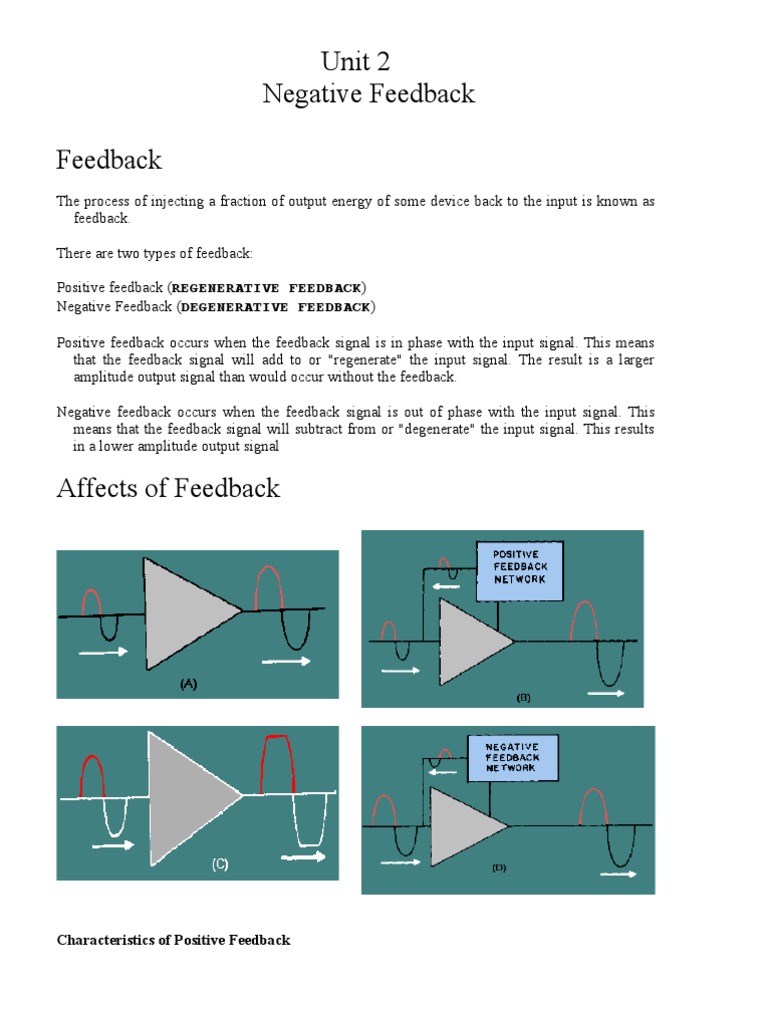 Unit 2
Negative Feedback

Feedback

The process of injecting a fraction of output energy of some device back to the input is known as feedback.

There are two types of feedback:

Positive feedback (REGENERATIVE FEEDBACK)
Negative Feedback (DEGENERATIVE FEEDBACK)

Positive feedback occurs when the feedback signal is in phase with the input signal. This means that the feedback signal will add to or "regenerate" the input signal. The result is a larger amplitude output signal than would occur without the feedback.

Negative feedback occurs when the feedback signal is out of phase with the input signal. This means that the feedback signal will subtract from or "degenerate" the input signal. This results in a lower amplitude output signal

Affects of Feedback

(A)

POSITIVE FEEDBACK NETWORK

(B)

(C)

NEGATIVE FEEDBACK NETWORK

(D)

Characteristics of Positive Feedback