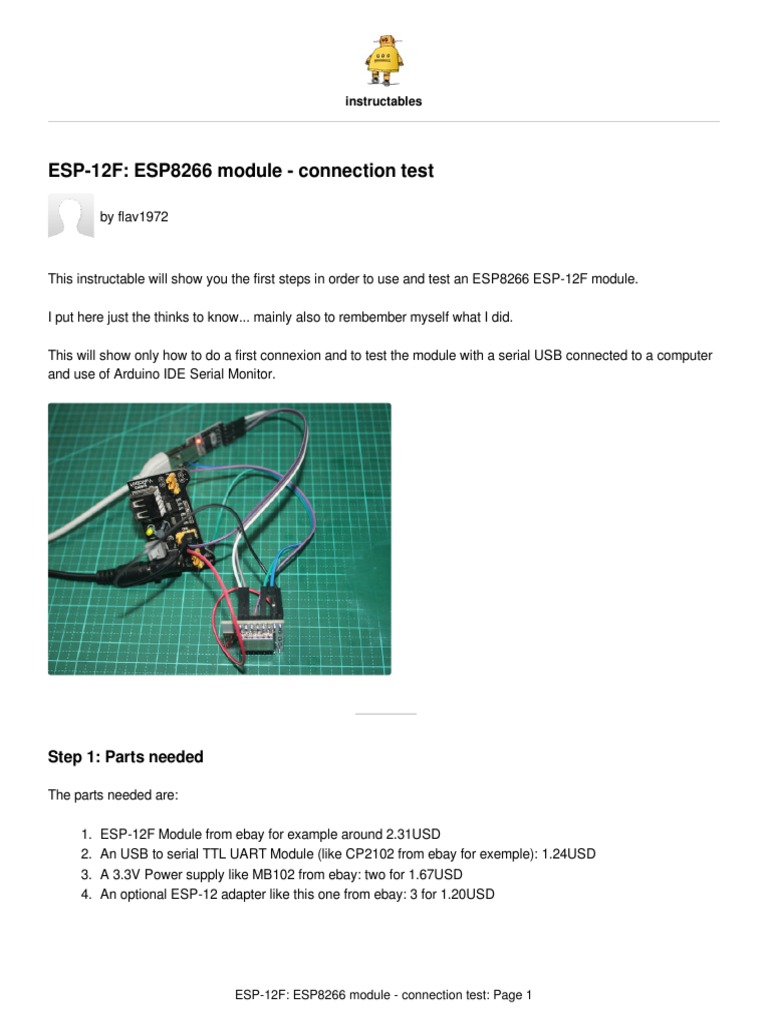 instructables

ESP-12F: ESP8266 module - connection test

by flav1972

This instructable will show you the first steps in order to use and test an ESP8266 ESP-12F module.

I put here just the thinks to know... mainly also to rembember myself what I did.

This will show only how to do a first connexion and to test the module with a serial USB connected to a computer and use of Arduino IDE Serial Monitor.

Step 1: Parts needed

The parts needed are:

1. ESP-12F Module from ebay for example around 2.31USD
2. An USB to serial TTL UART Module (like CP2102 from ebay for exemple): 1.24USD
3. A 3.3V Power supply like MB102 from ebay: two for 1.67USD
4. An optional ESP-12 adapter like this one from ebay: 3 for 1.20USD

ESP-12F: ESP8266 module - connection test: Page 1