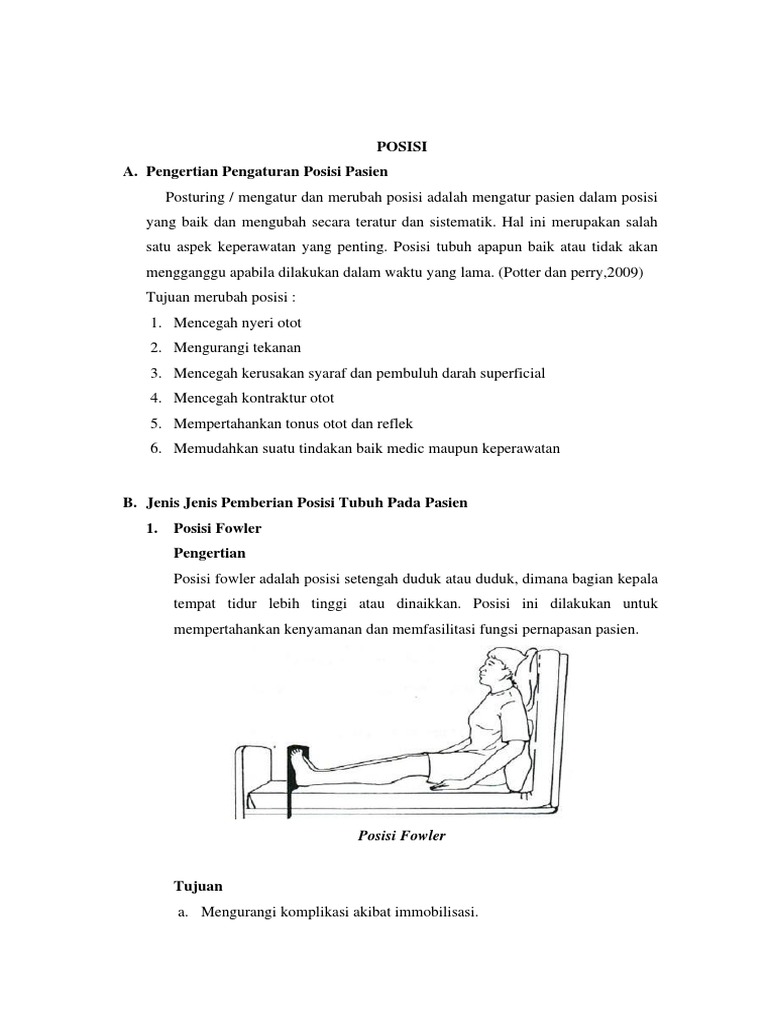 POSISI

A. Pengertian Pengaturan Posisi Pasien

Posturing / mengatur dan merubah posisi adalah mengatur pasien dalam posisi yang baik dan mengubah secara teratur dan sistematik. Hal ini merupakan salah satu aspek keperawatan yang penting. Posisi tubuh apapun baik atau tidak akan mengganggu apabila dilakukan dalam waktu yang lama. (Potter dan perry,2009)

Tujuan merubah posisi :

1. Mencegah nyeri otot
2. Mengurangi tekanan
3. Mencegah kerusakan syaraf dan pembuluh darah superficial
4. Mencegah kontraktur otot
5. Mempertahankan tonus otot dan reflek
6. Memudahkan suatu tindakan baik medic maupun keperawatan

B. Jenis Jenis Pemberian Posisi Tubuh Pada Pasien

1. Posisi Fowler

Pengertian

Posisi fowler adalah posisi setengah duduk atau duduk, dimana bagian kepala tempat tidur lebih tinggi atau dinaikkan. Posisi ini dilakukan untuk mempertahankan kenyamanan dan memfasilitasi fungsi pernapasan pasien.

Posisi Fowler

Tujuan

a. Mengurangi komplikasi akibat immobilisasi.