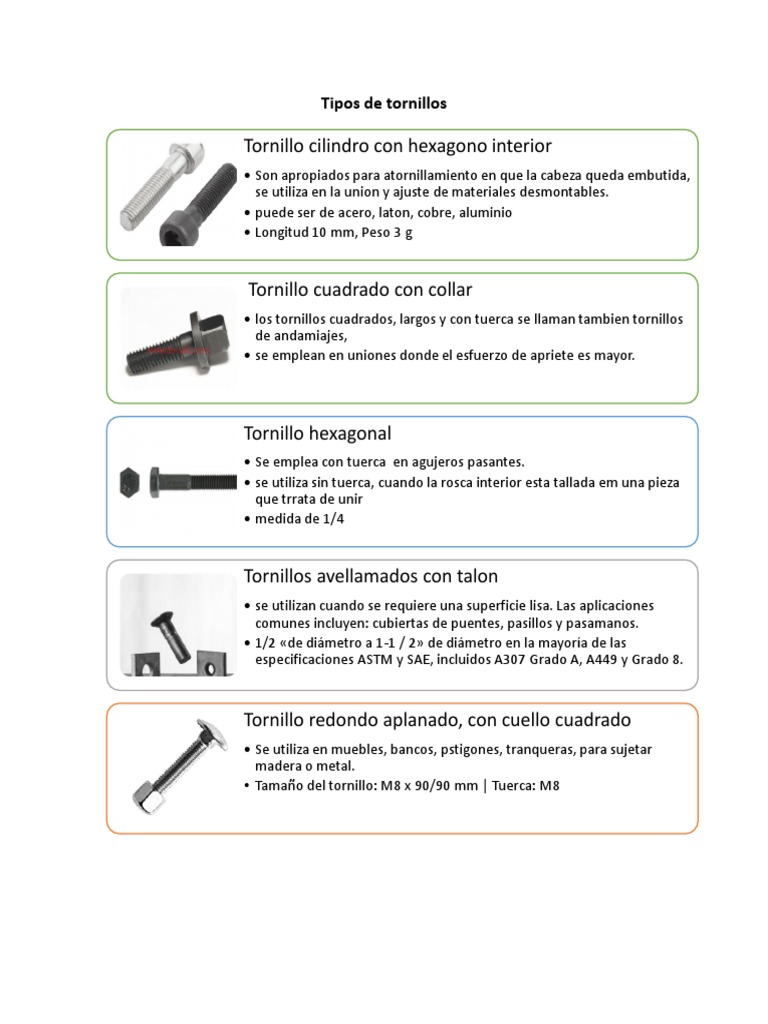 Tipos de tornillos

Tornillo cilindro con hexagono interior

• Son apropiados para atornillamiento en que la cabeza queda embutida, se utiliza en la union y ajuste de materiales desmontables.
• puede ser de acero, laton, cobre, aluminio
• Longitud 10 mm, Peso 3 g

Tornillo cuadrado con collar

• los tornillos cuadrados, largos y con tuerca se llaman tambien tornillos de andamiajes,
• se emplean en uniones donde el esfuerzo de apriete es mayor.

Tornillo hexagonal

• Se emplea con tuerca en agujeros pasantes.
• se utiliza sin tuerca, cuando la rosca interior esta tallada em una pieza que trrata de unir
• medida de 1/4

Tornillos avellamados con talon

• se utilizan cuando se requiere una superficie lisa. Las aplicaciones comunes incluyen: cubiertas de puentes, pasillos y pasamanos.
• 1/2 «de diámetro a 1-1 / 2» de diámetro en la mayoria de las especificaciones ASTM y SAE, incluidos A307 Grado A, A449 y Grado 8.

Tornillo redondo aplanado, con cuello cuadrado

• Se utiliza en muebles, bancos, pstigones, tranqueras, para sujetar madera o metal.
• Tamaño del tornillo: M8 x 90/90 mm | Tuerca: M8